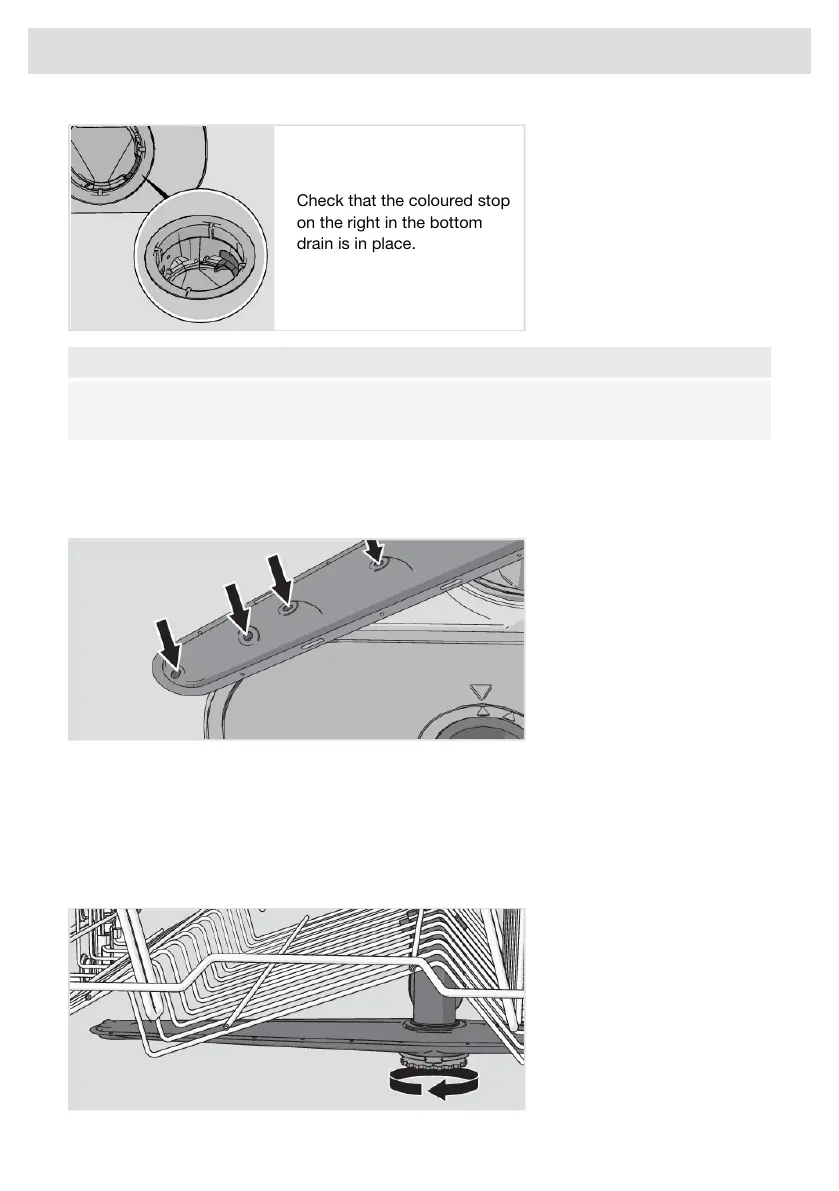 Check that the coloured stop on the right in the bottom drain is in place.