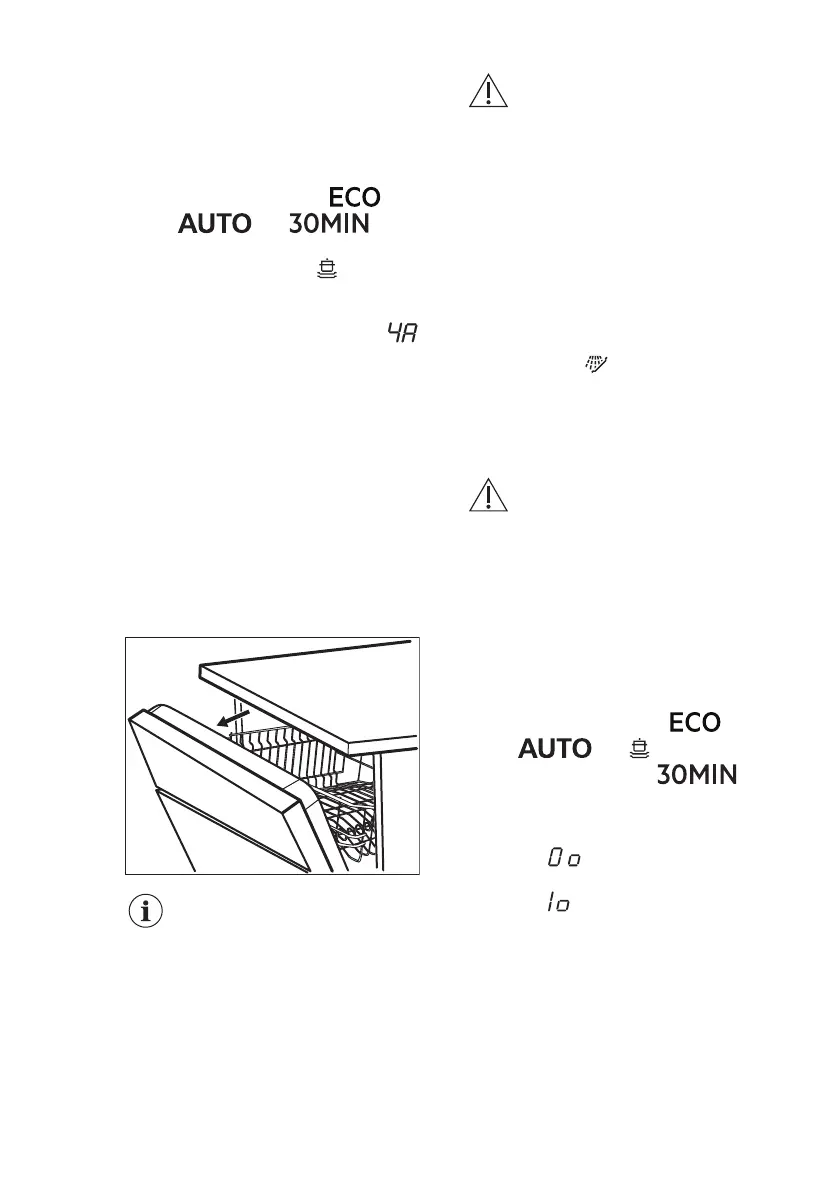 ECO
AUTO
30MIN
4A
ECO
AUTO
30MIN
0o
1o