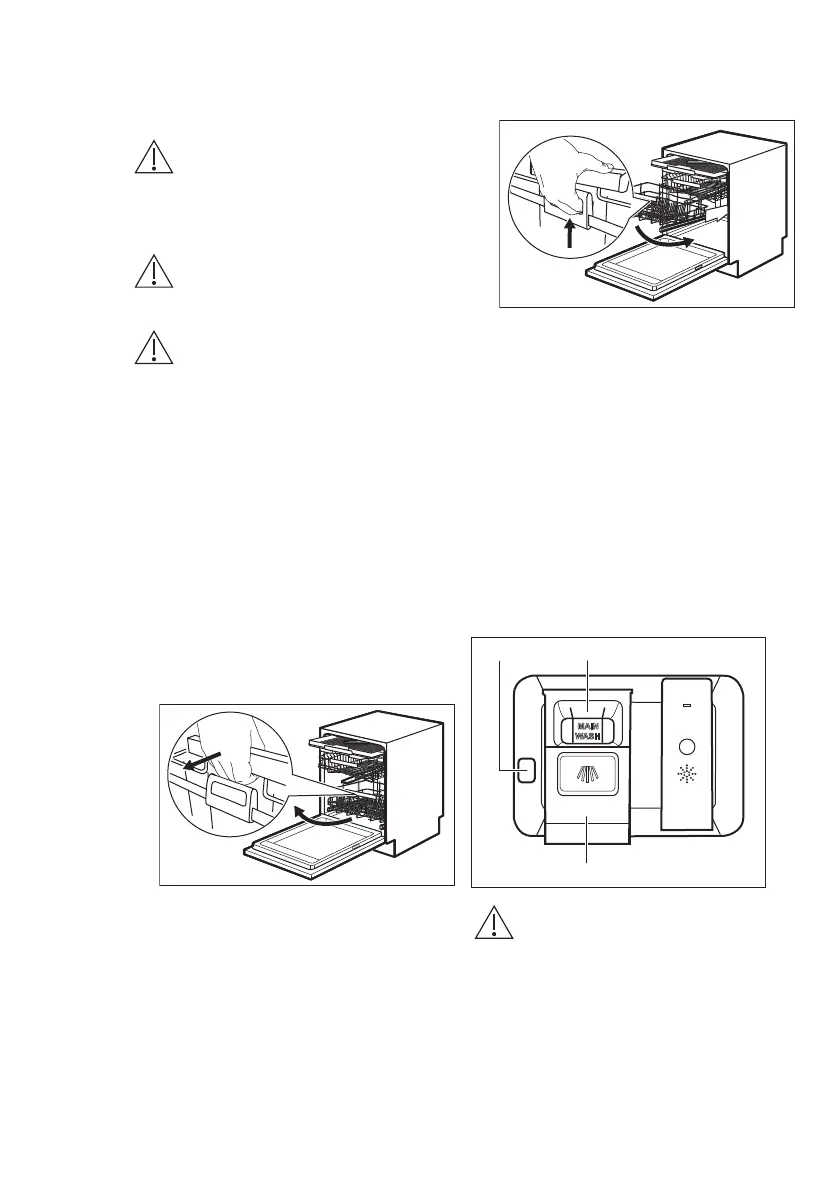 MAIN
WASH