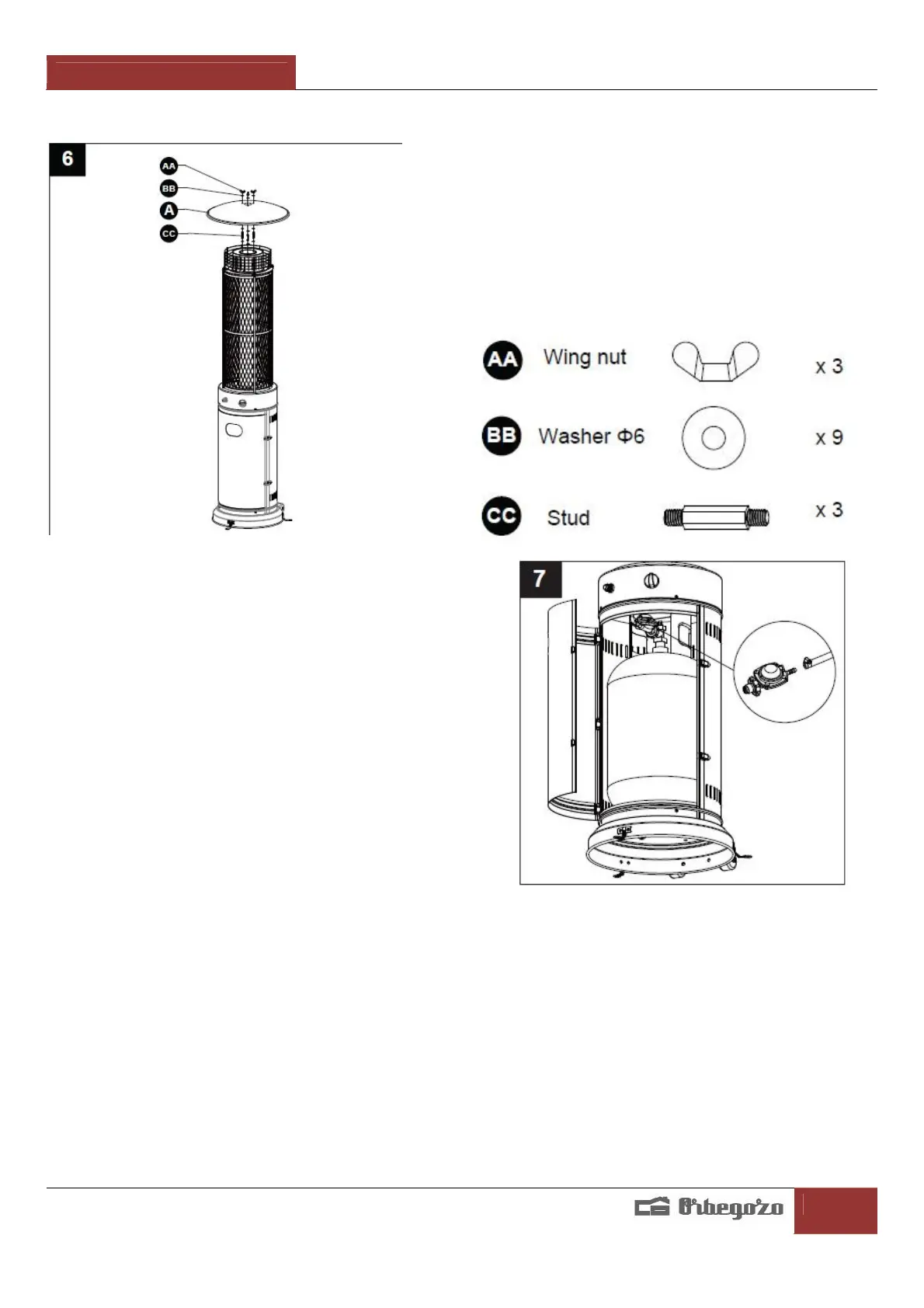 6

AA

BB

A

CC

AA Wing nut x 3

BB Washer Φ6 x 9

CC Stud x 3

7

Orbegozo