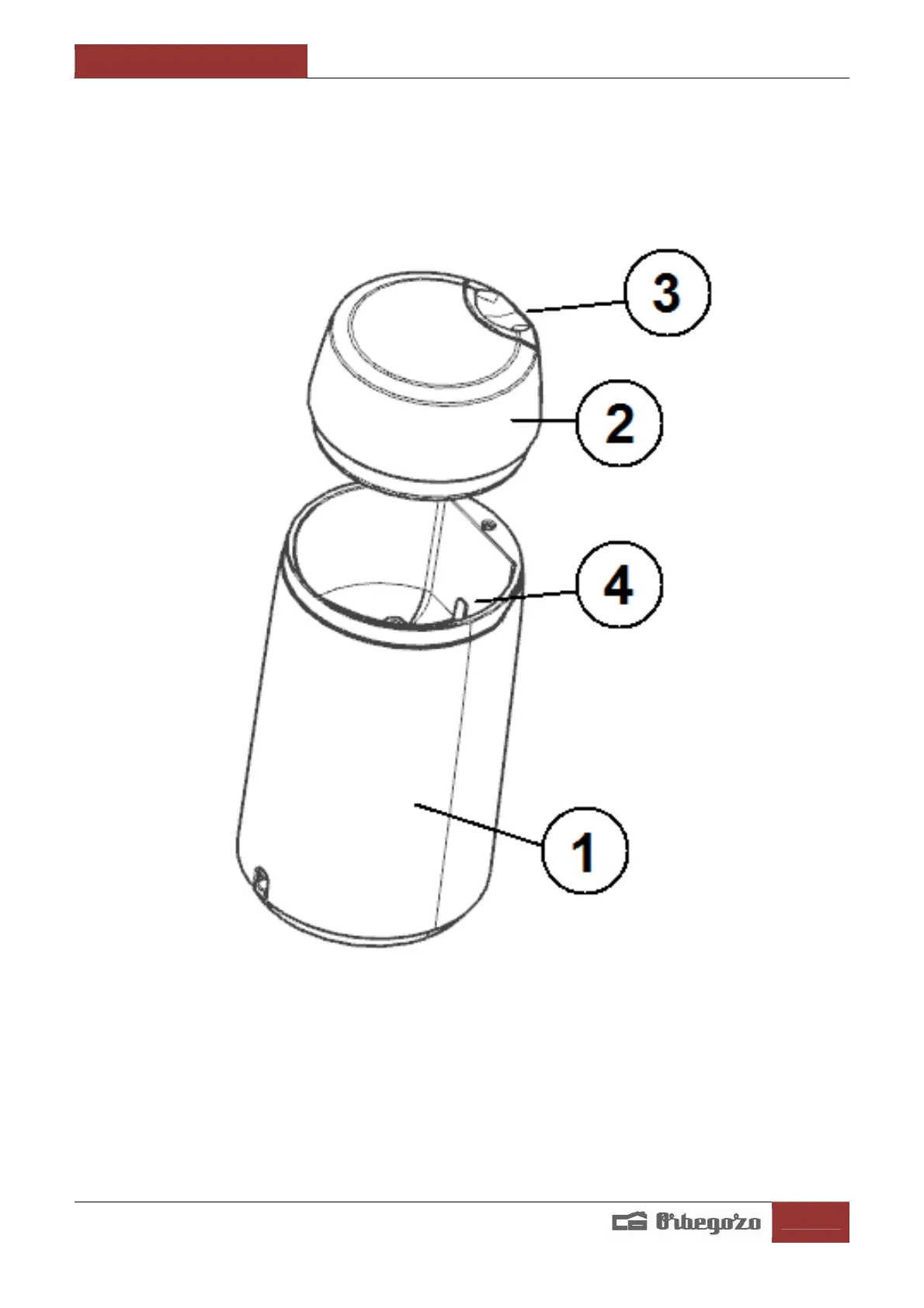 3

2

4

1

Orbegozo