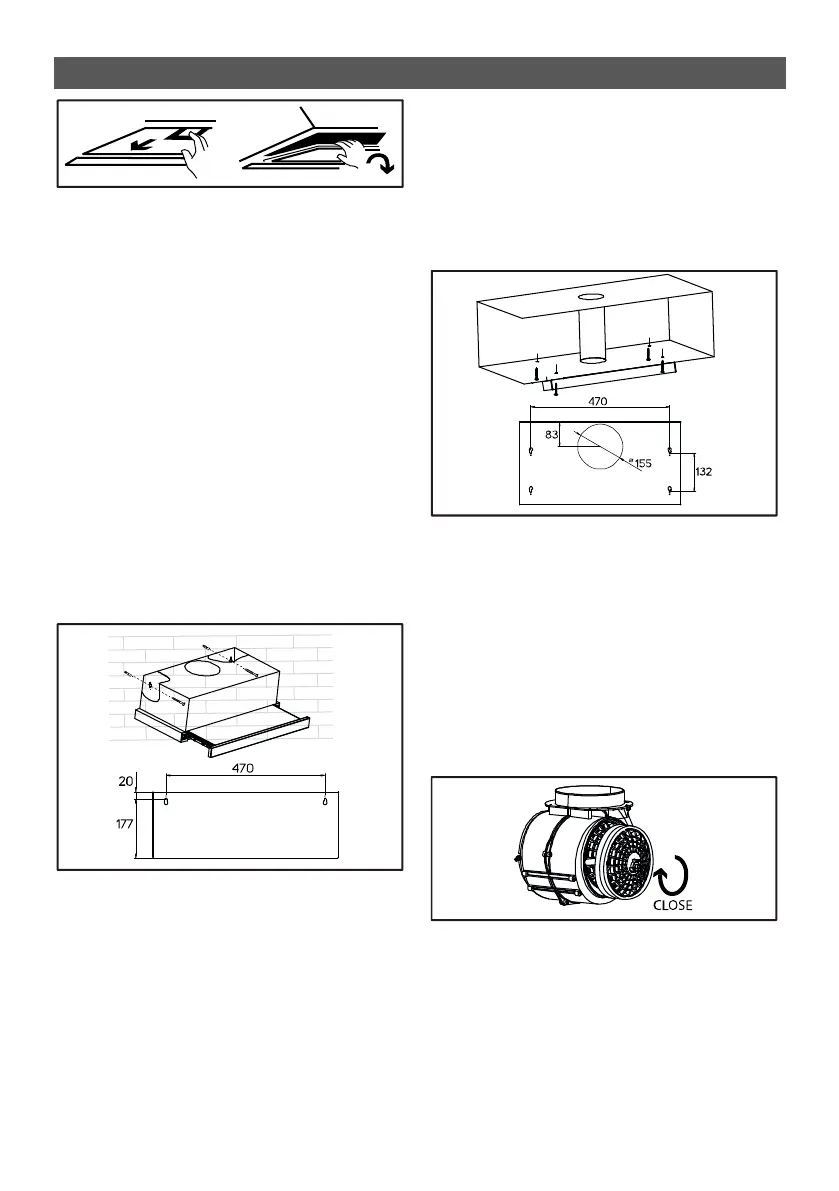 470

83

155

132

20

470

177

CLOSE