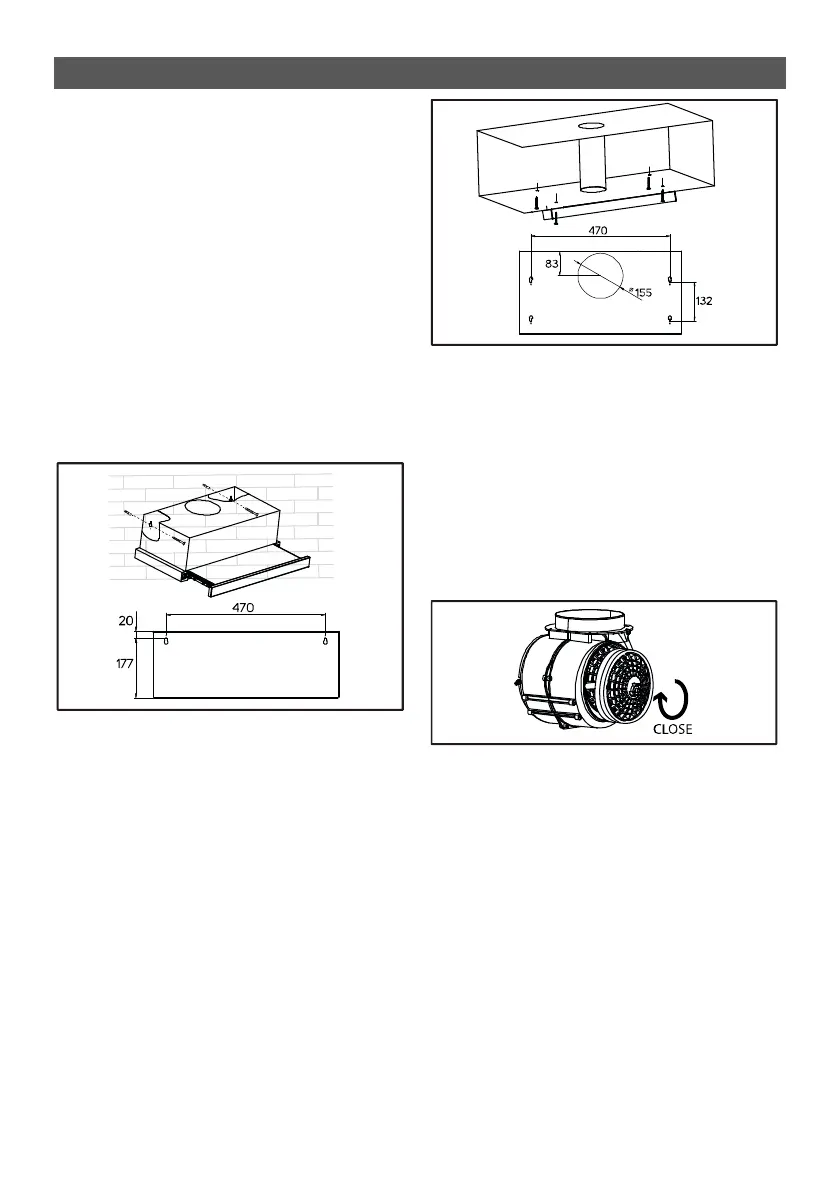 470

83

155

132

20

470

177

CLOSE