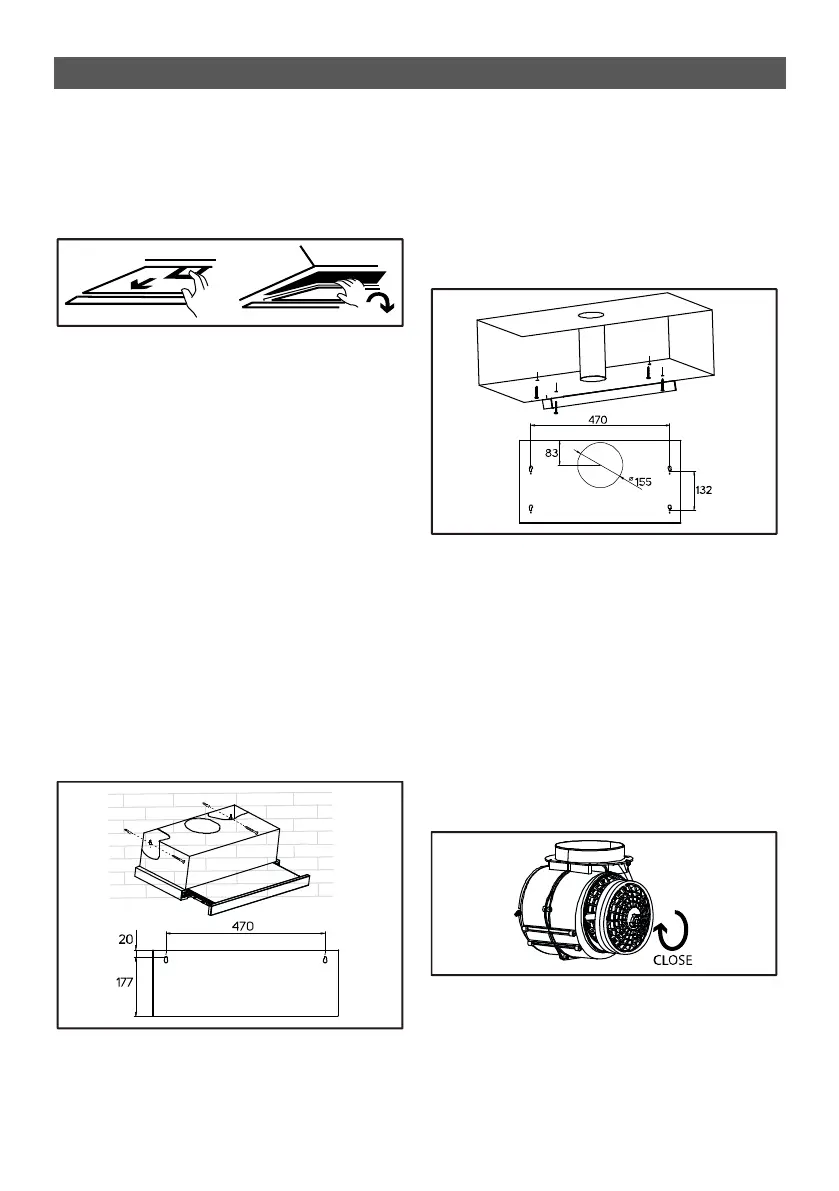 470

83

155

132

20

470

177

CLOSE