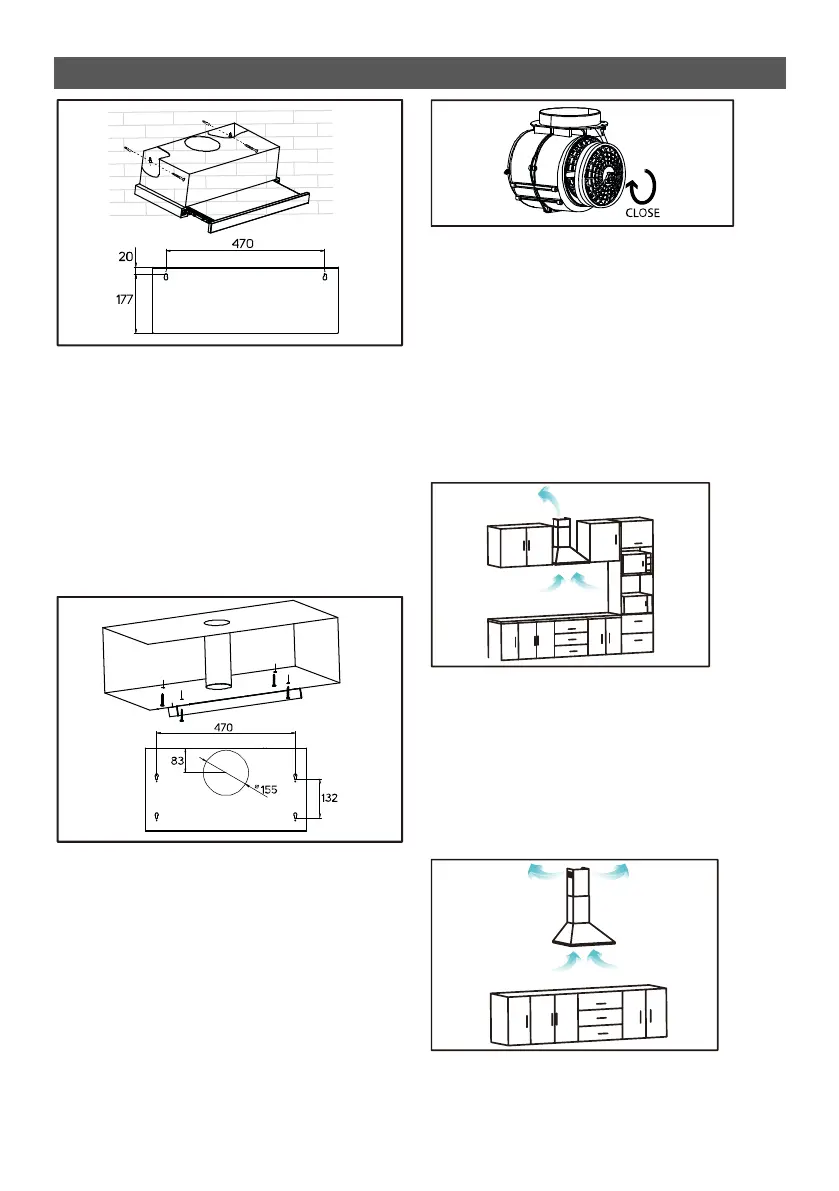 470

20

177

CLOSE

470

83

155

132