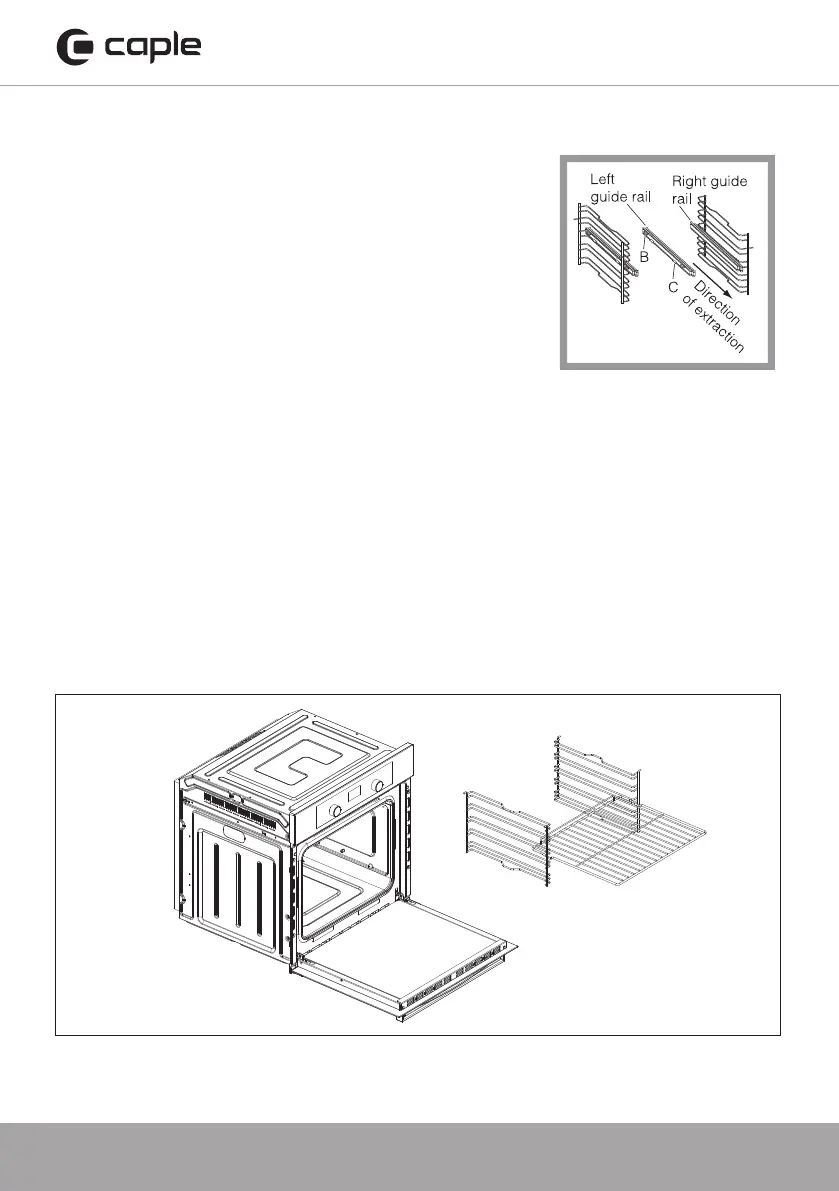 caple

Left guide rail

Right guide rail

B

C

Direction of extraction