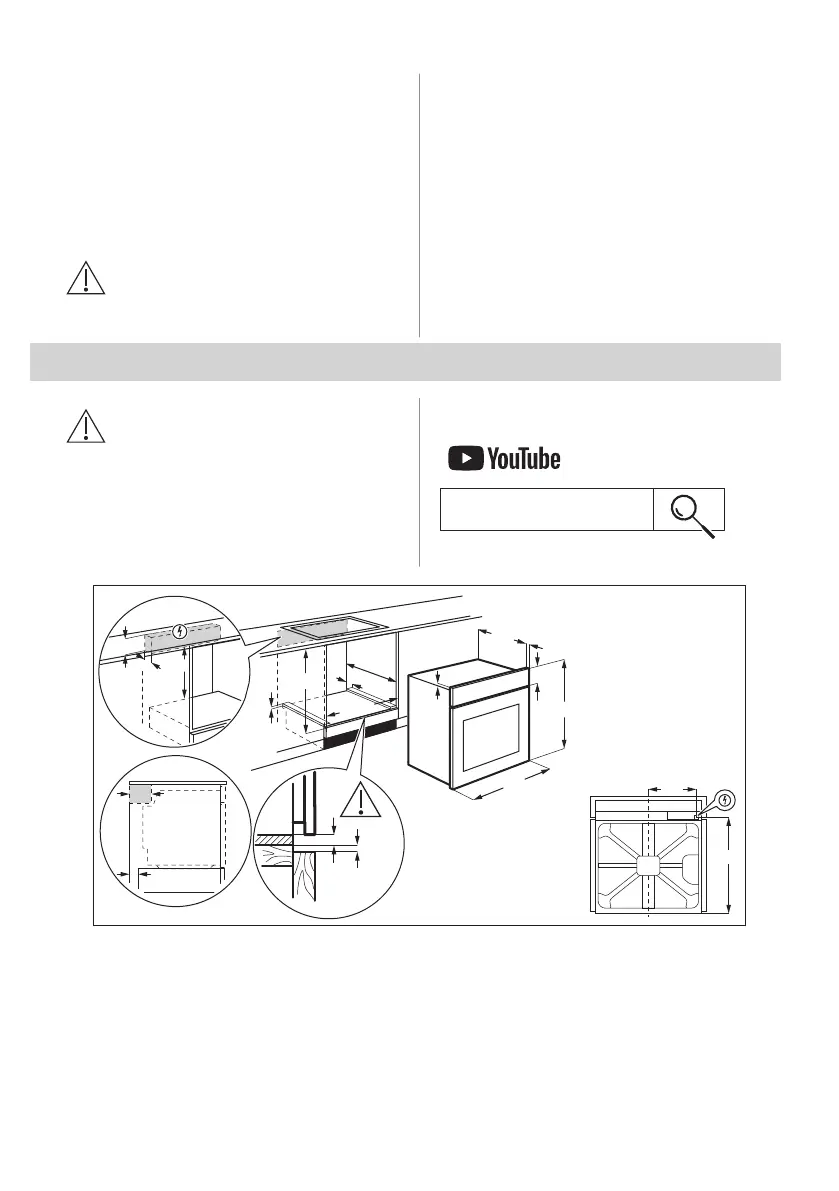 YouTube