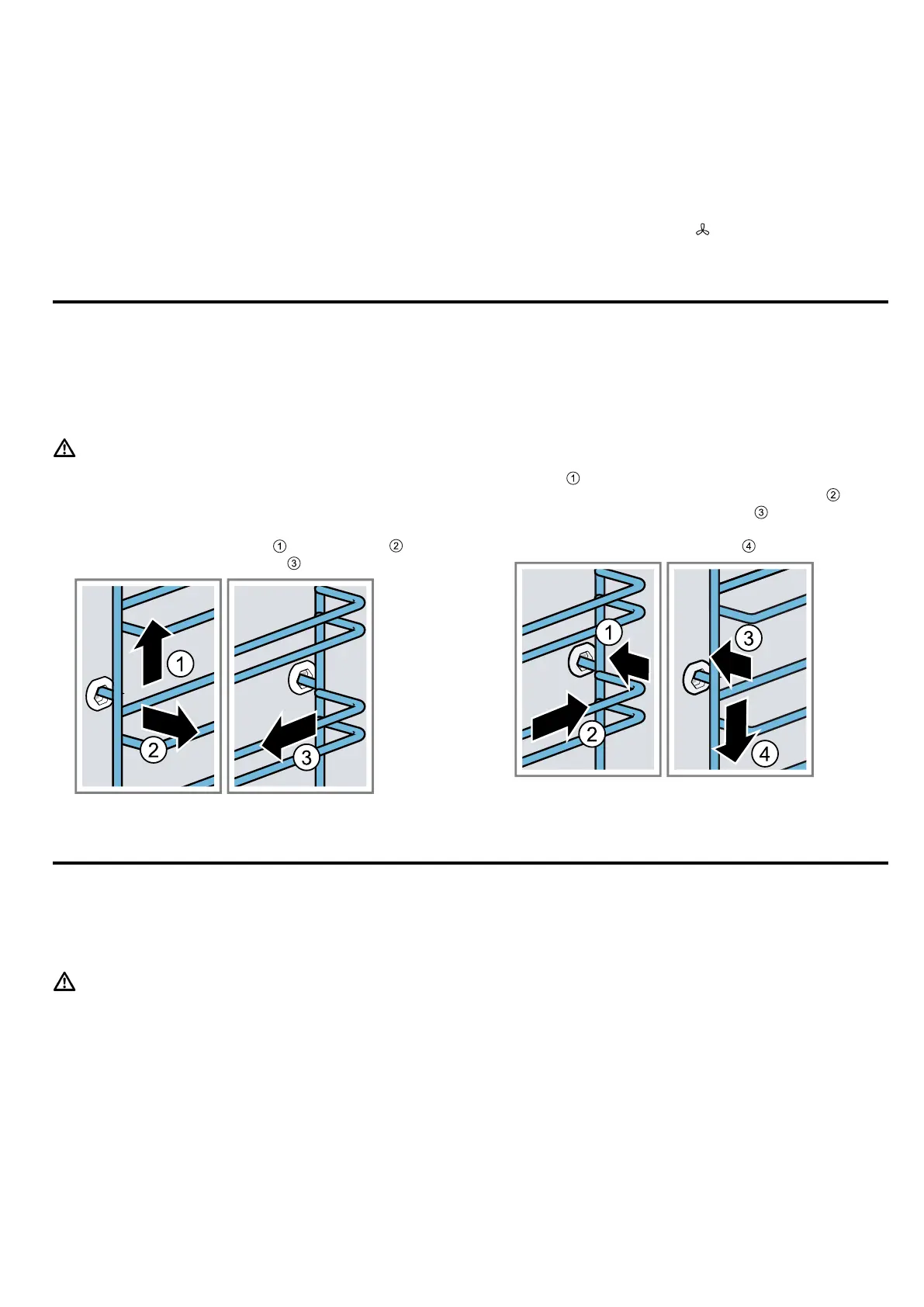 ①
②
③
①
②
③
④

1
2
3

1
2
3
4