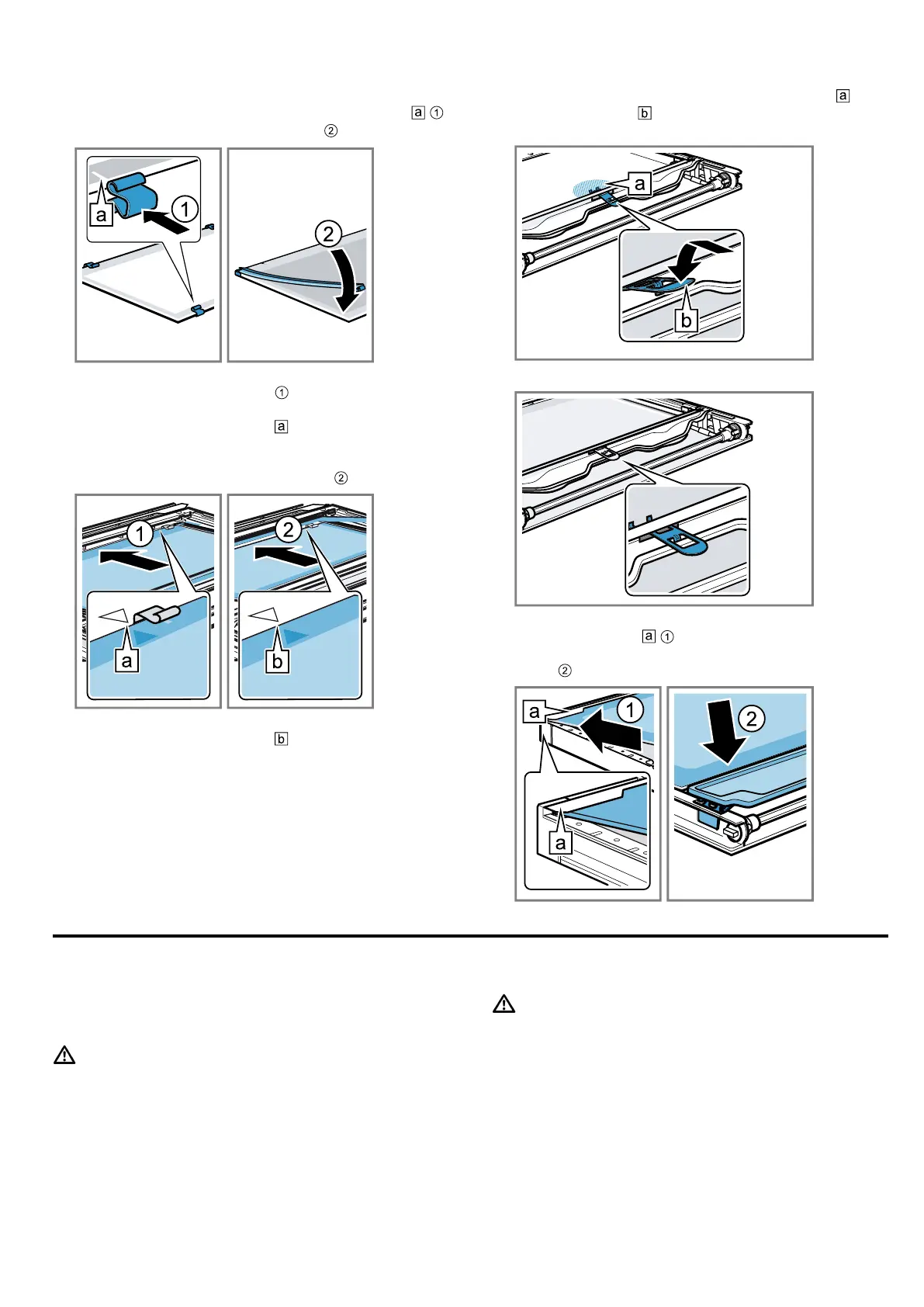 a ①
②

a
1

2

①
a
②

1
a

2
b

b

a
b

a

b

a ①
②

a
1
a

2