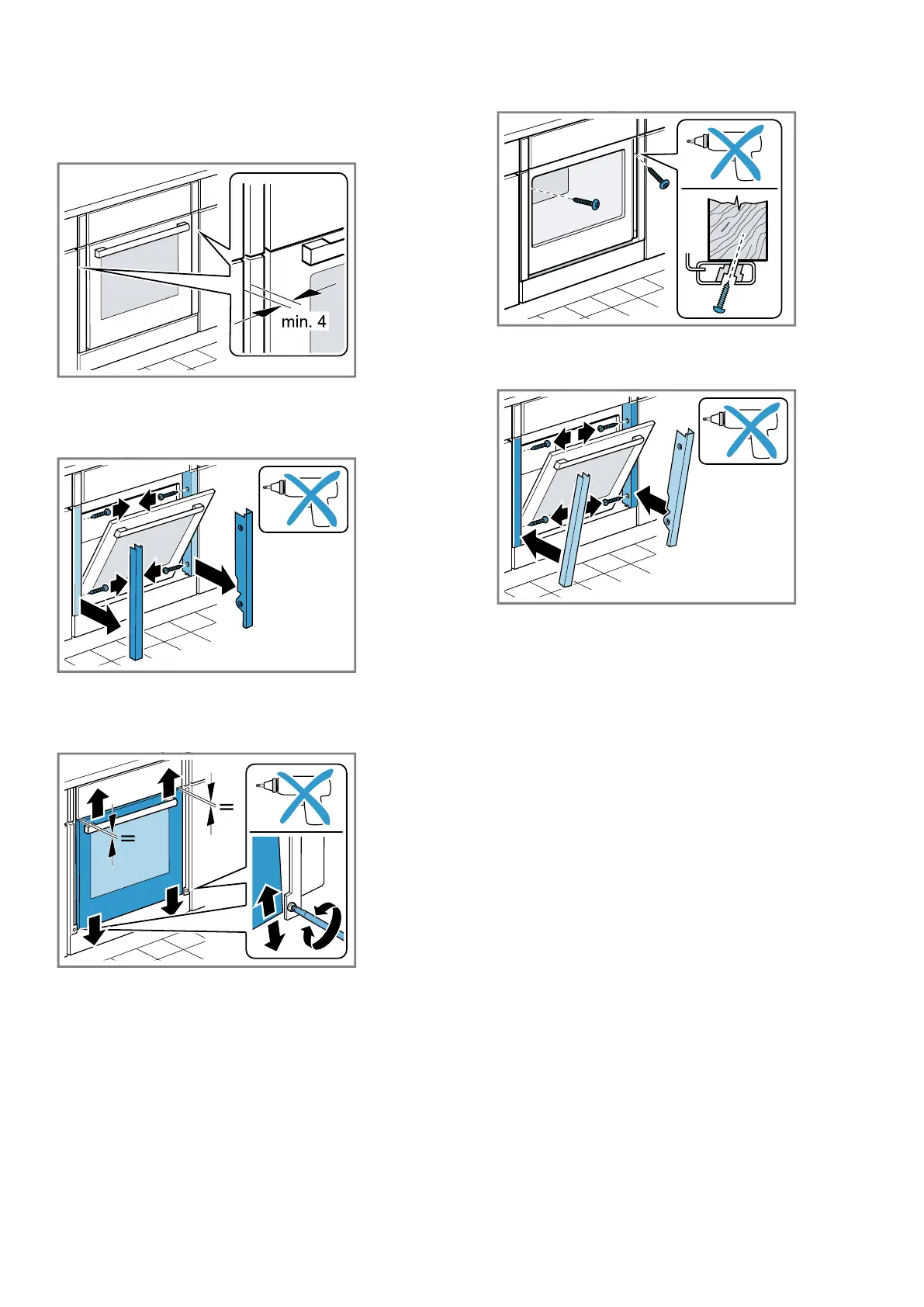 min. 4

=

=