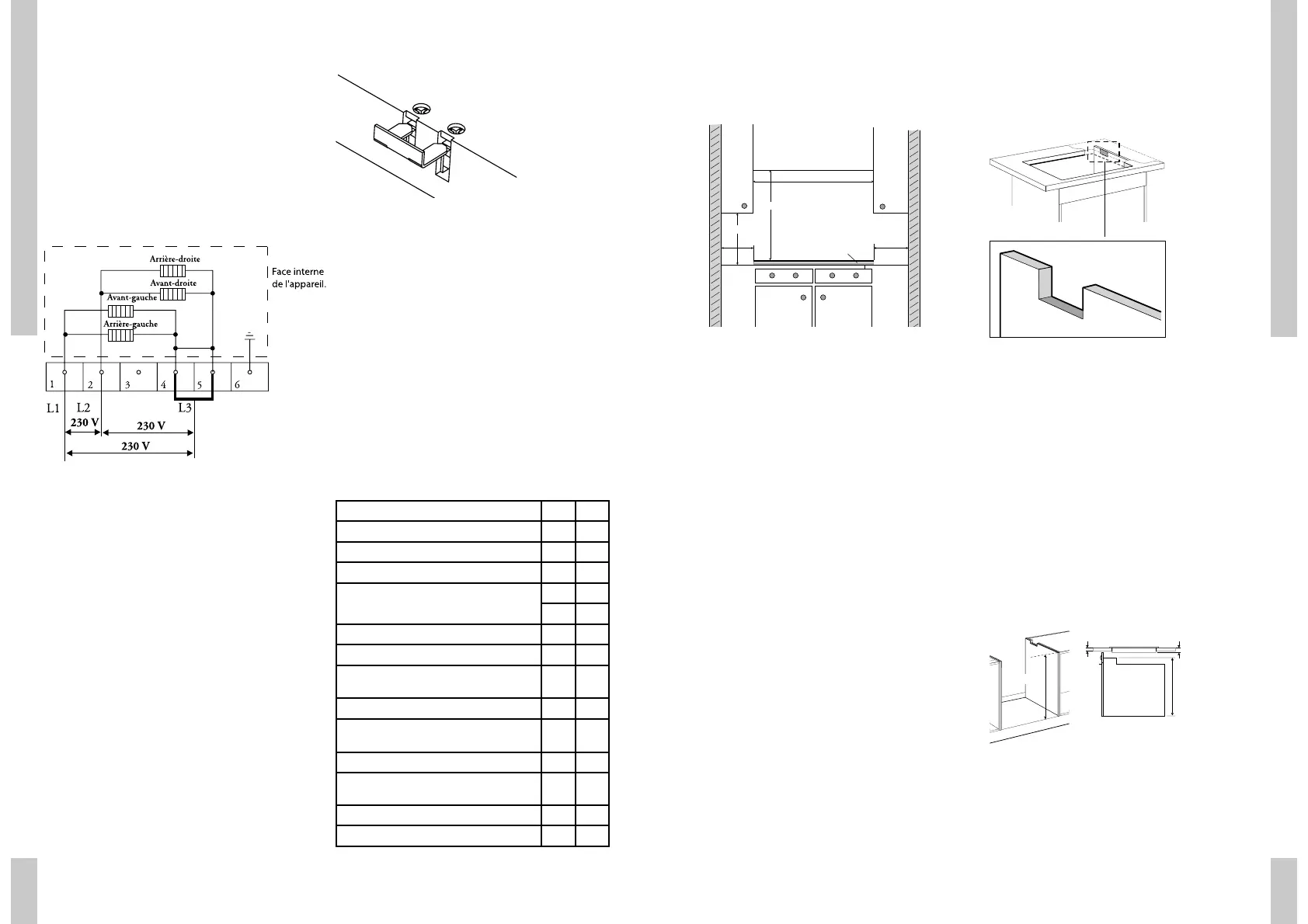 Arrière-droite
Avant-droite
Avant-gauche
Arrière-gauche
Face interne de l'appareil.

1 2 3 4 5 6

L1 L2 L3
230 V
230 V
230 V