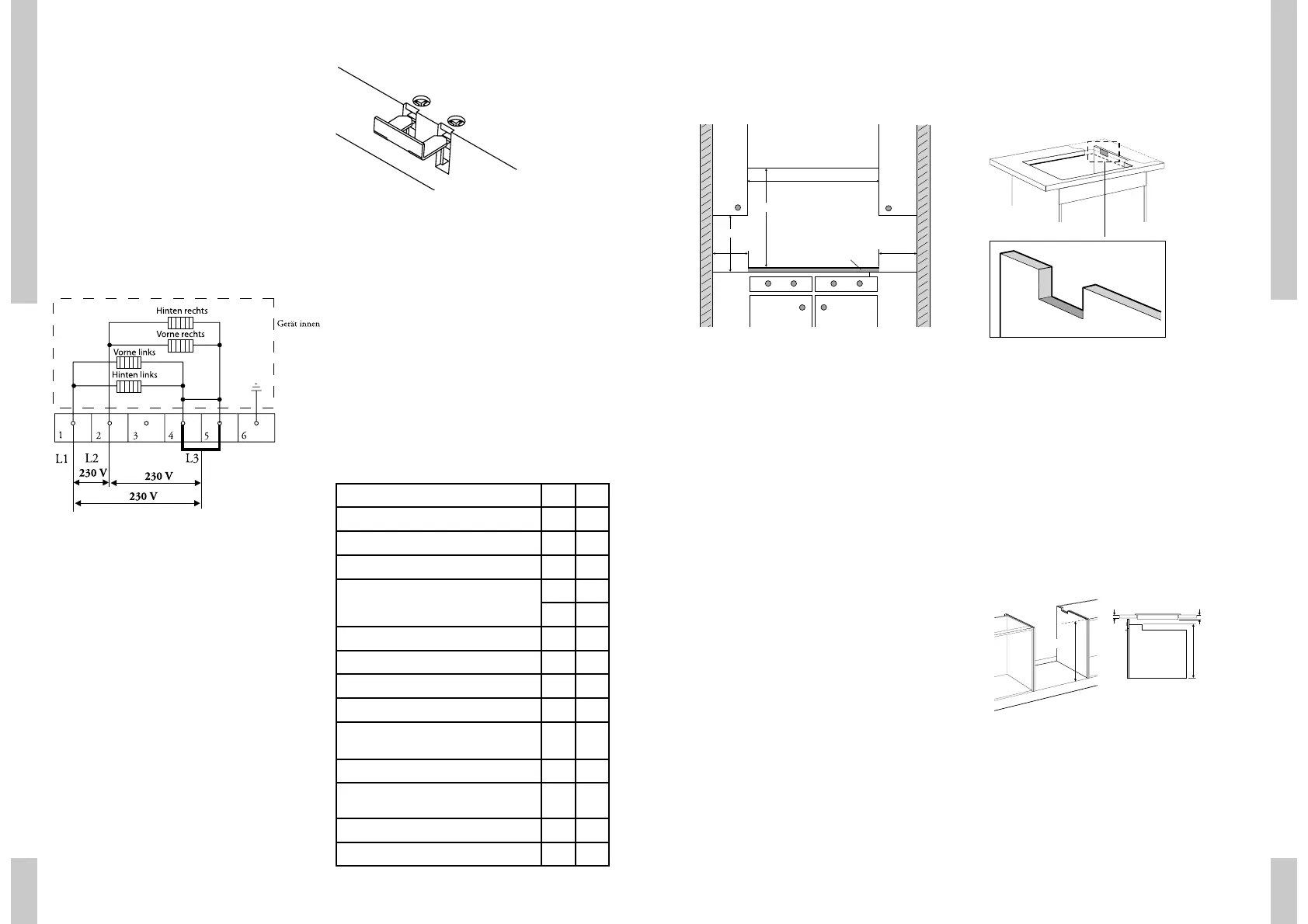 Hinten rechts

Vorne rechts

Vorne links

Hinten links

Gerät innen

1 2 3 4 5 6

L1 L2 L3

230 V

230 V

230 V