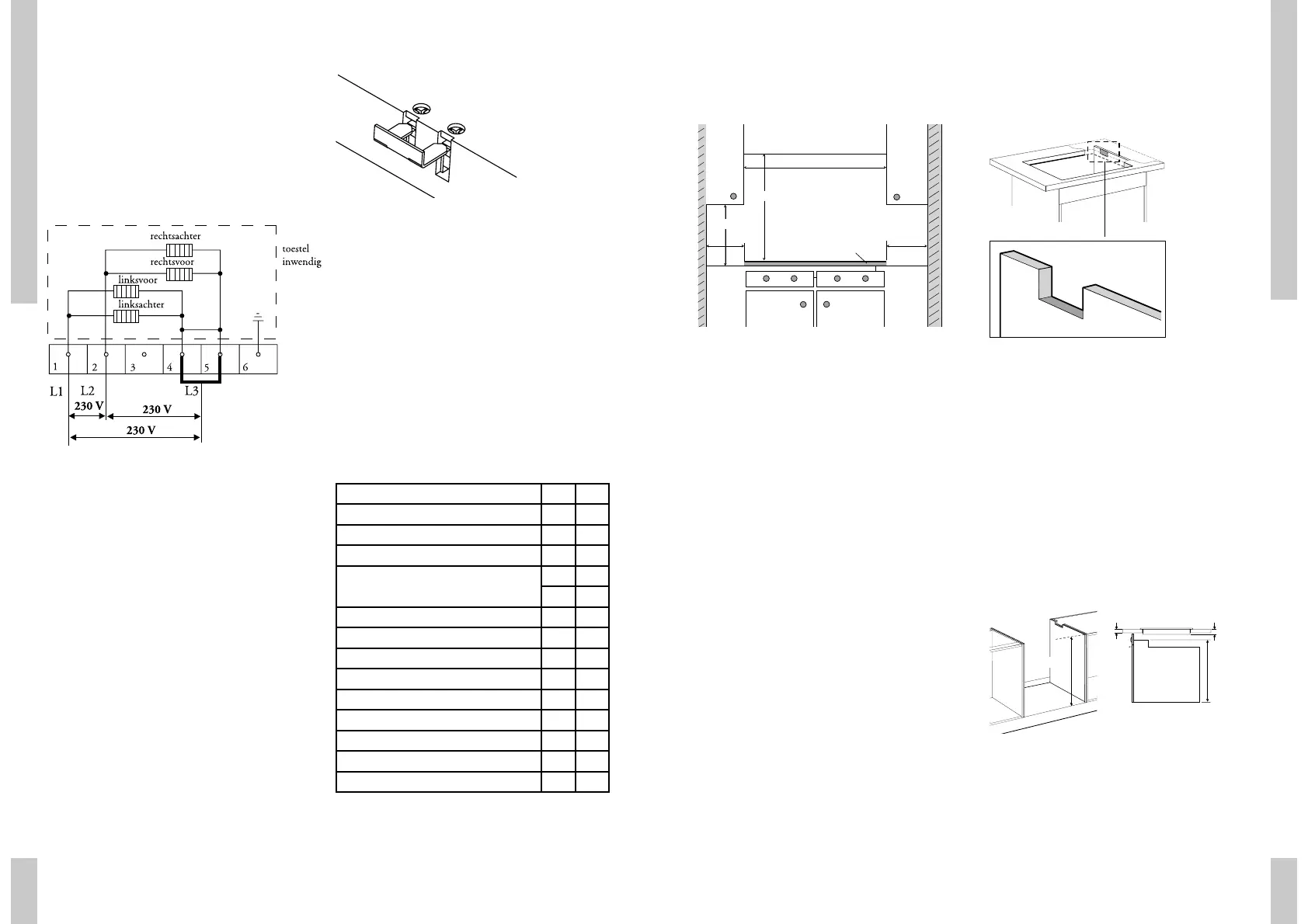 rechtsachter
rechtsvoor
linksvoor
linksachter
toestel inwendig

1 2 3 4 5 6

L1 L2 L3
230 V
230 V
230 V