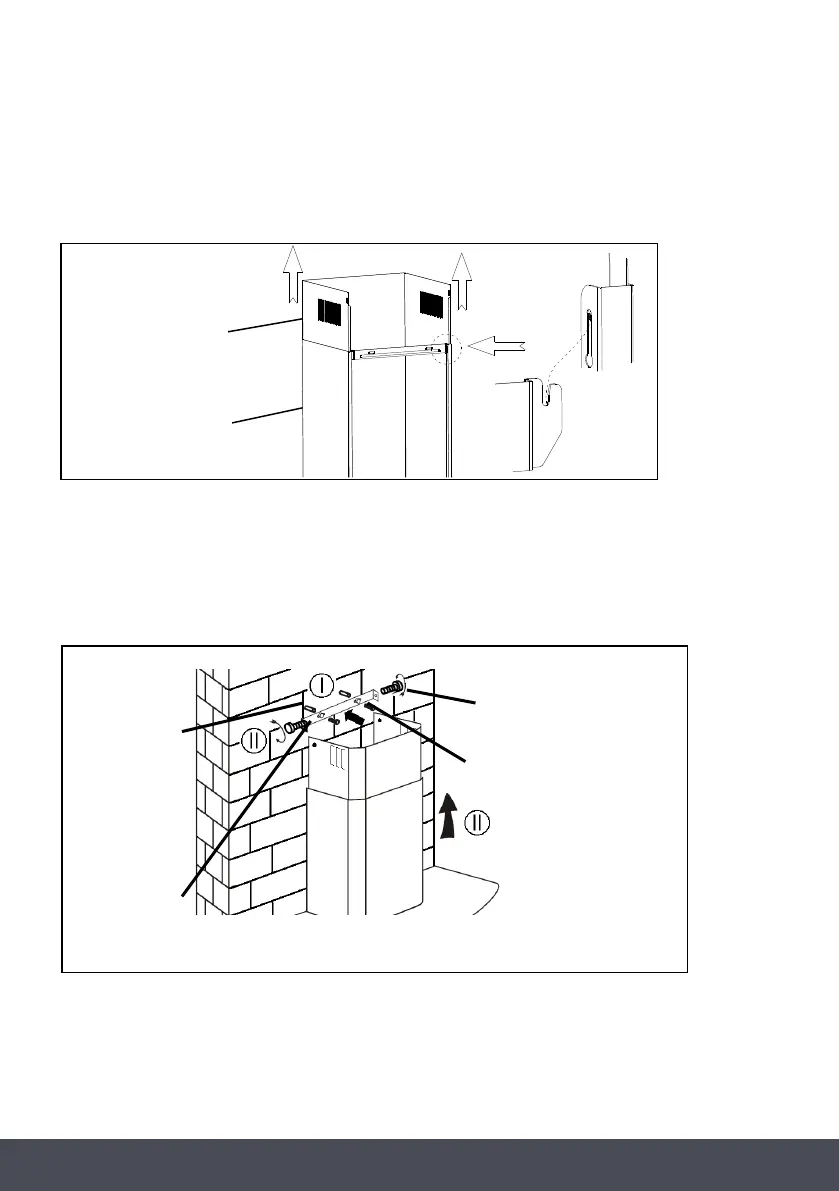 I

II

II