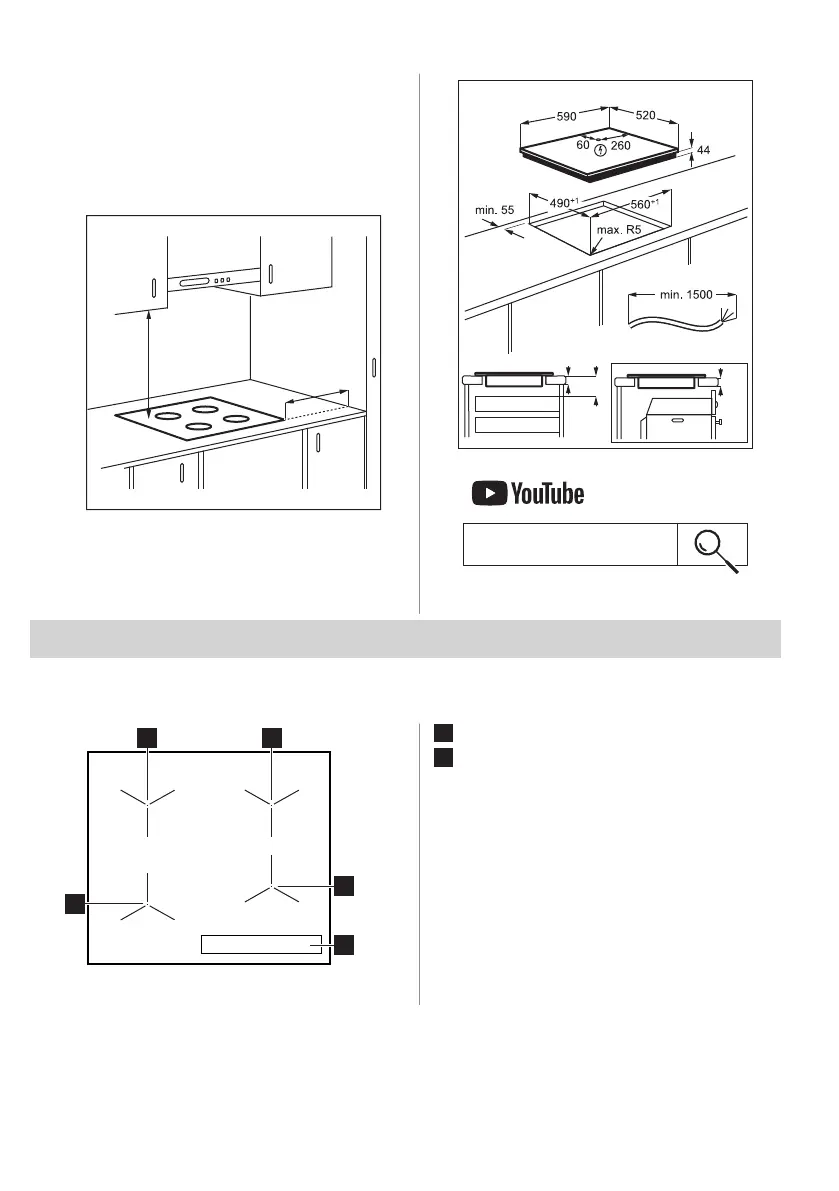 590

520

60

260

44

min. 55

$490^{+1}$

$560^{+1}$

max. R5

min. 1500

YouTube