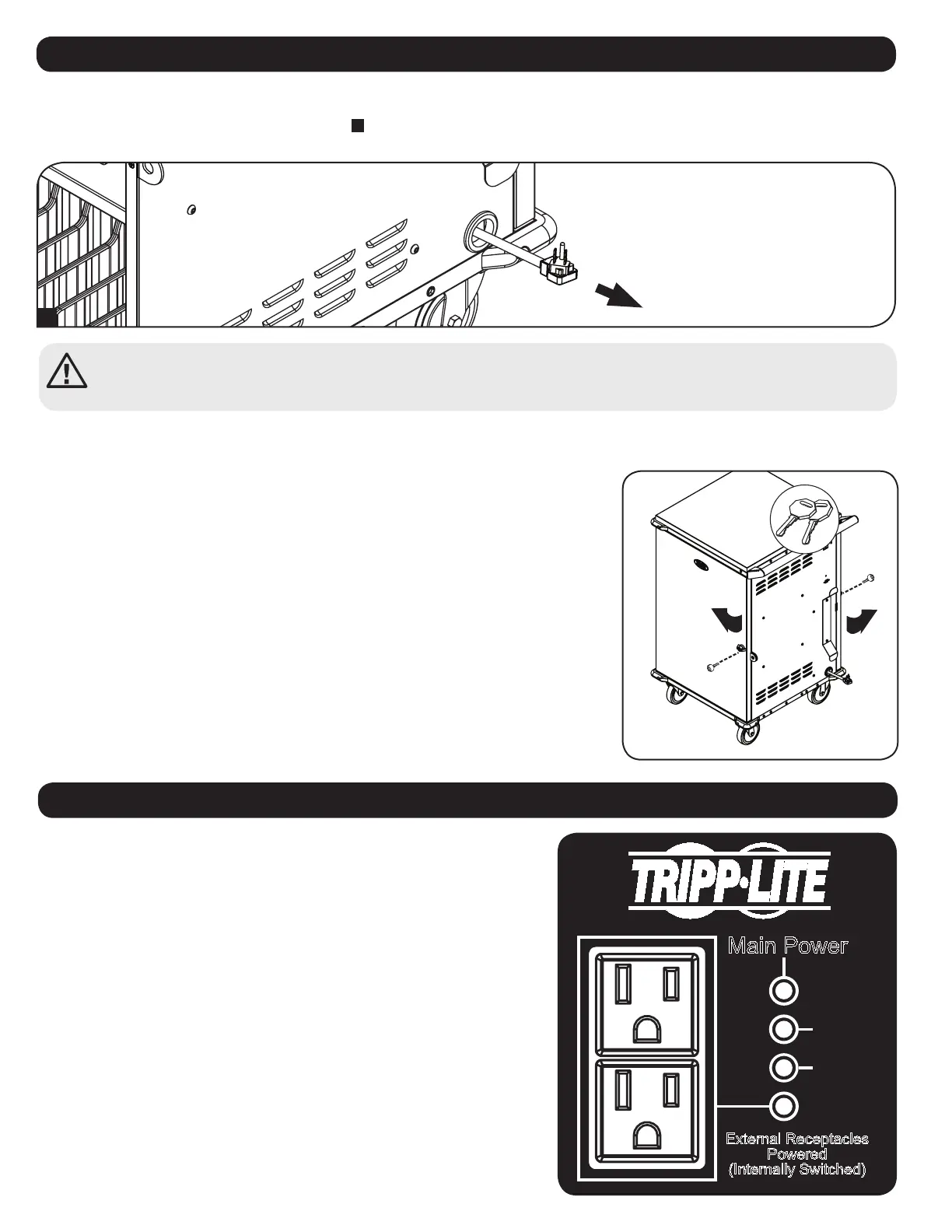 TRIPP·LITE

Main Power

External Receptacles Powered (Internally Switched)