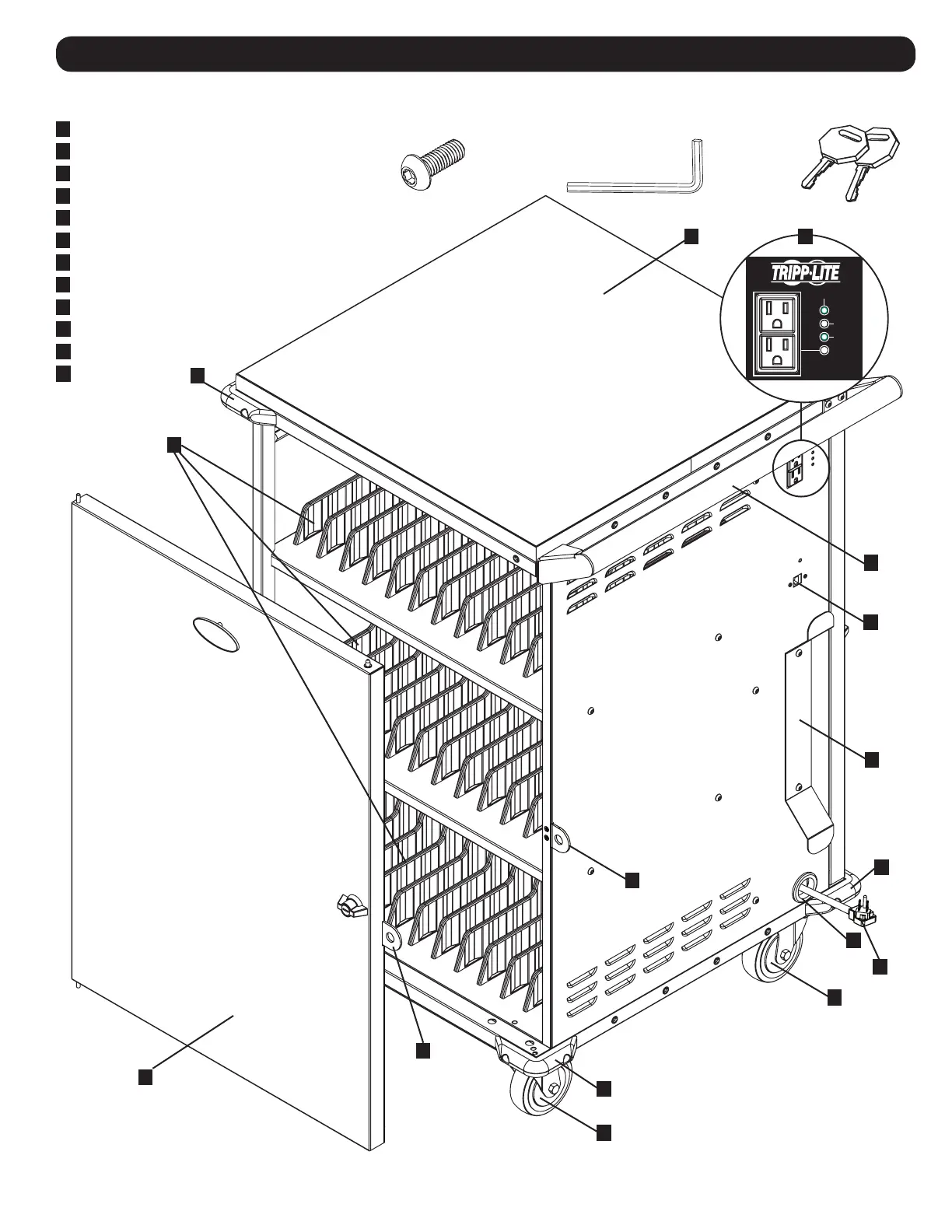 TRIPP·LITE