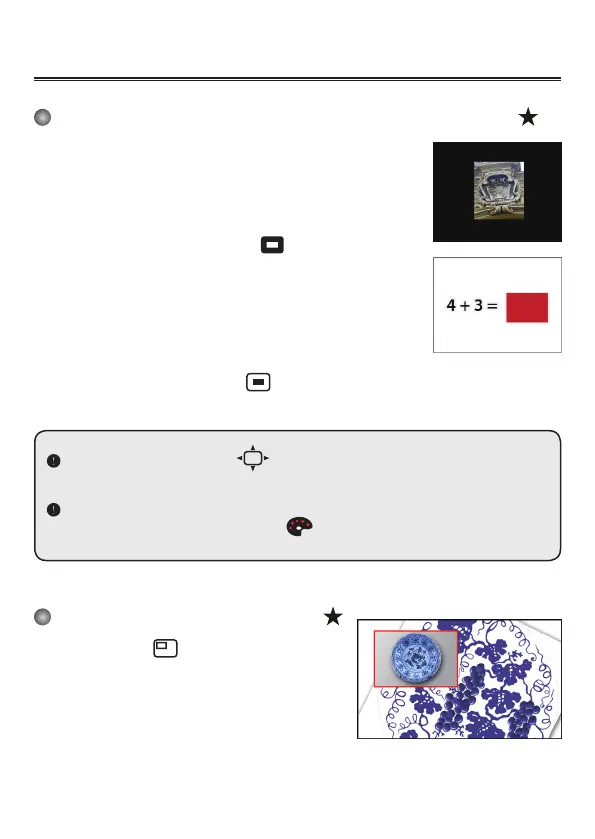 4 + 3 =