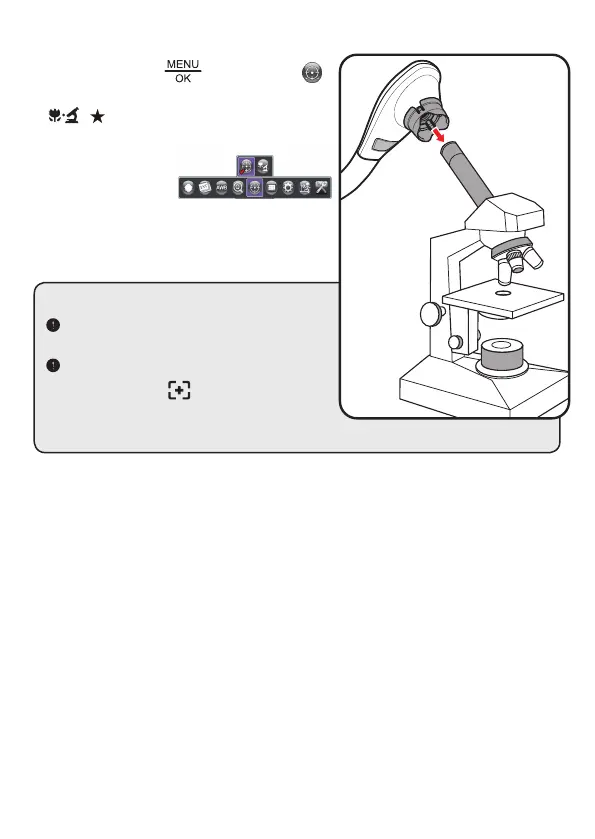 MENU
OK

AWB