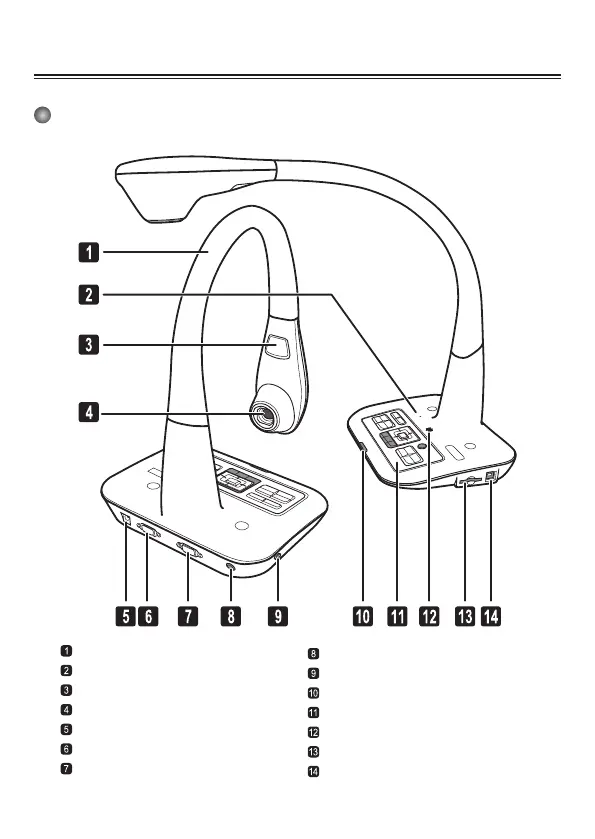 1

2

3

4

5 6 7 8 9

10 11 12 13 14

1
2
3
4
5
6
7

8
9
10
11
12
13
14