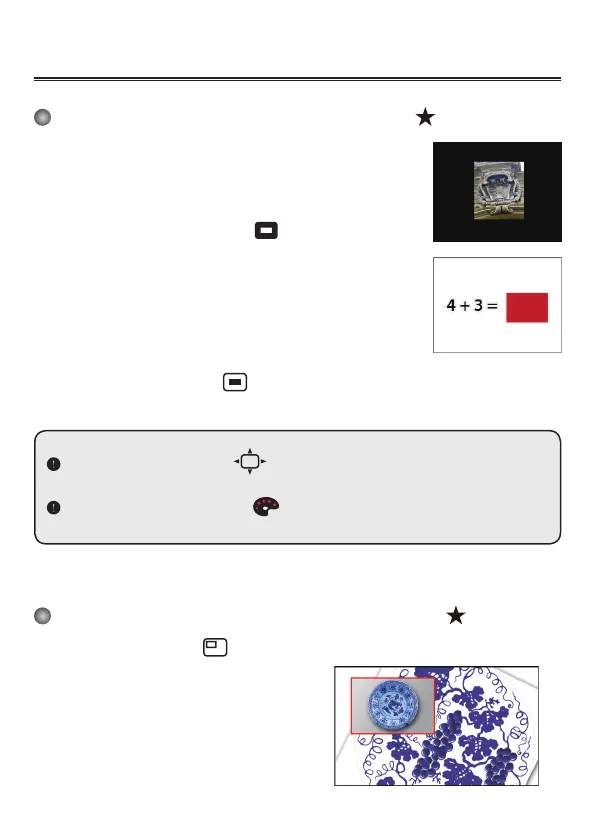 $4 + 3 =$