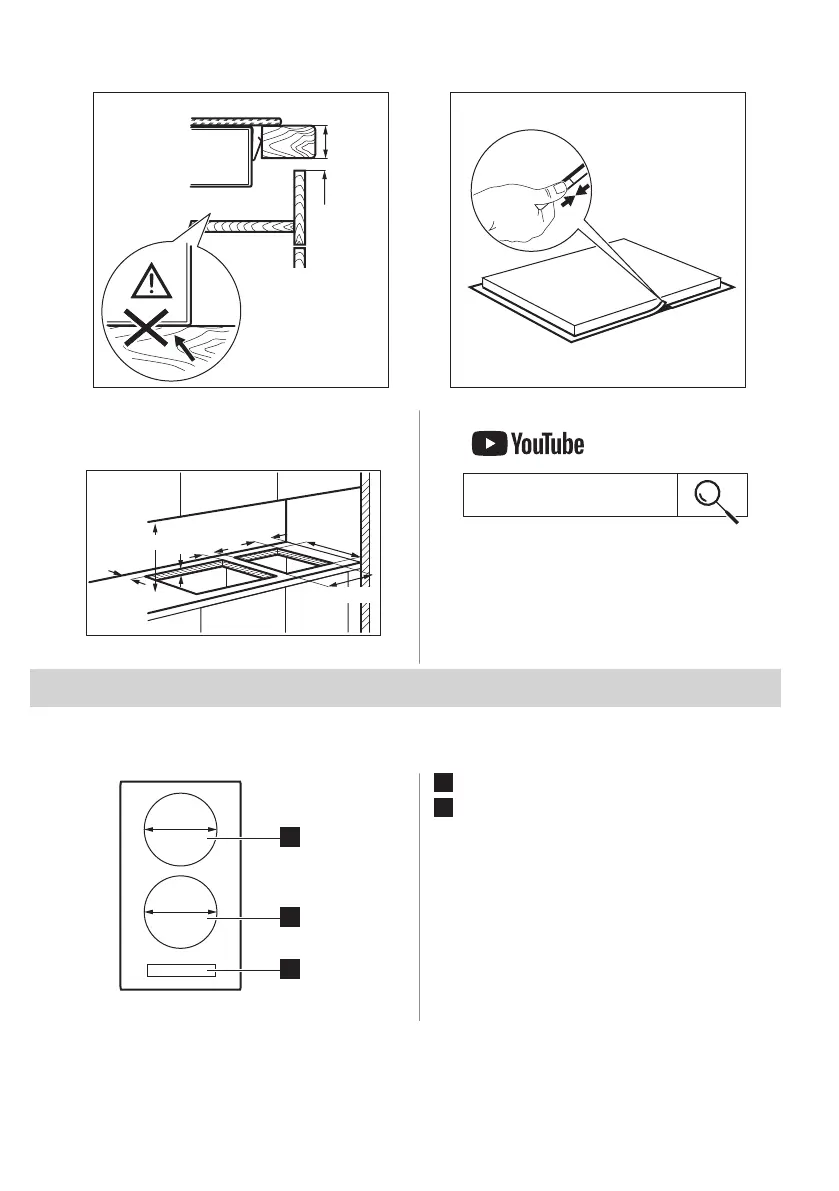 YouTube