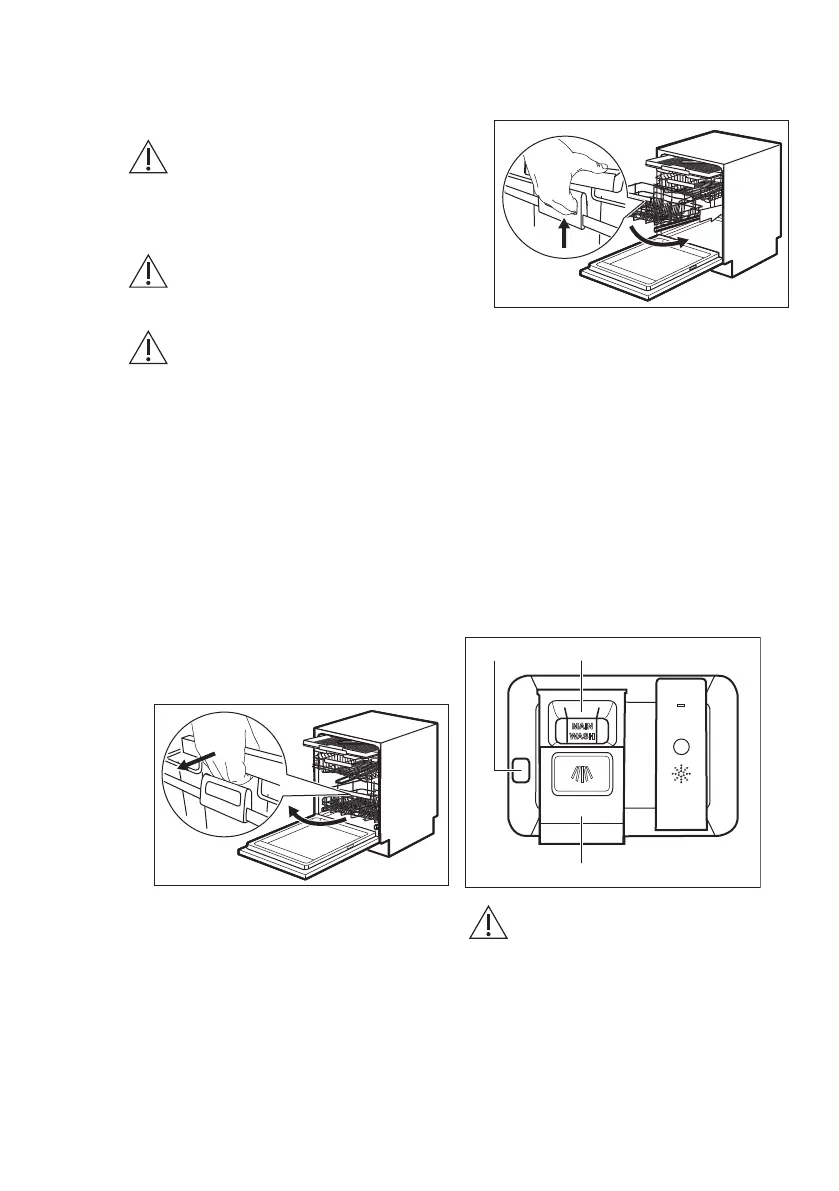 MAIN WASH