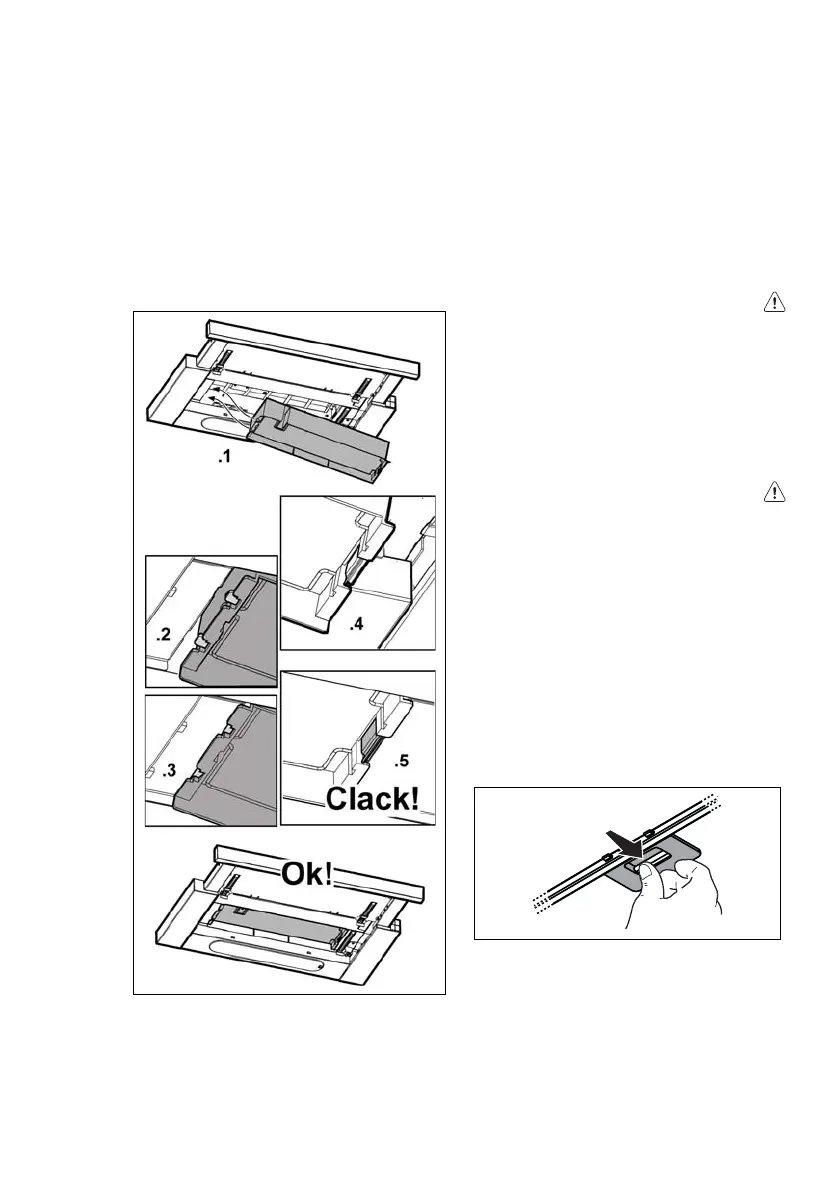 .1

.2

.4

.3

.5

Clack!

Ok!