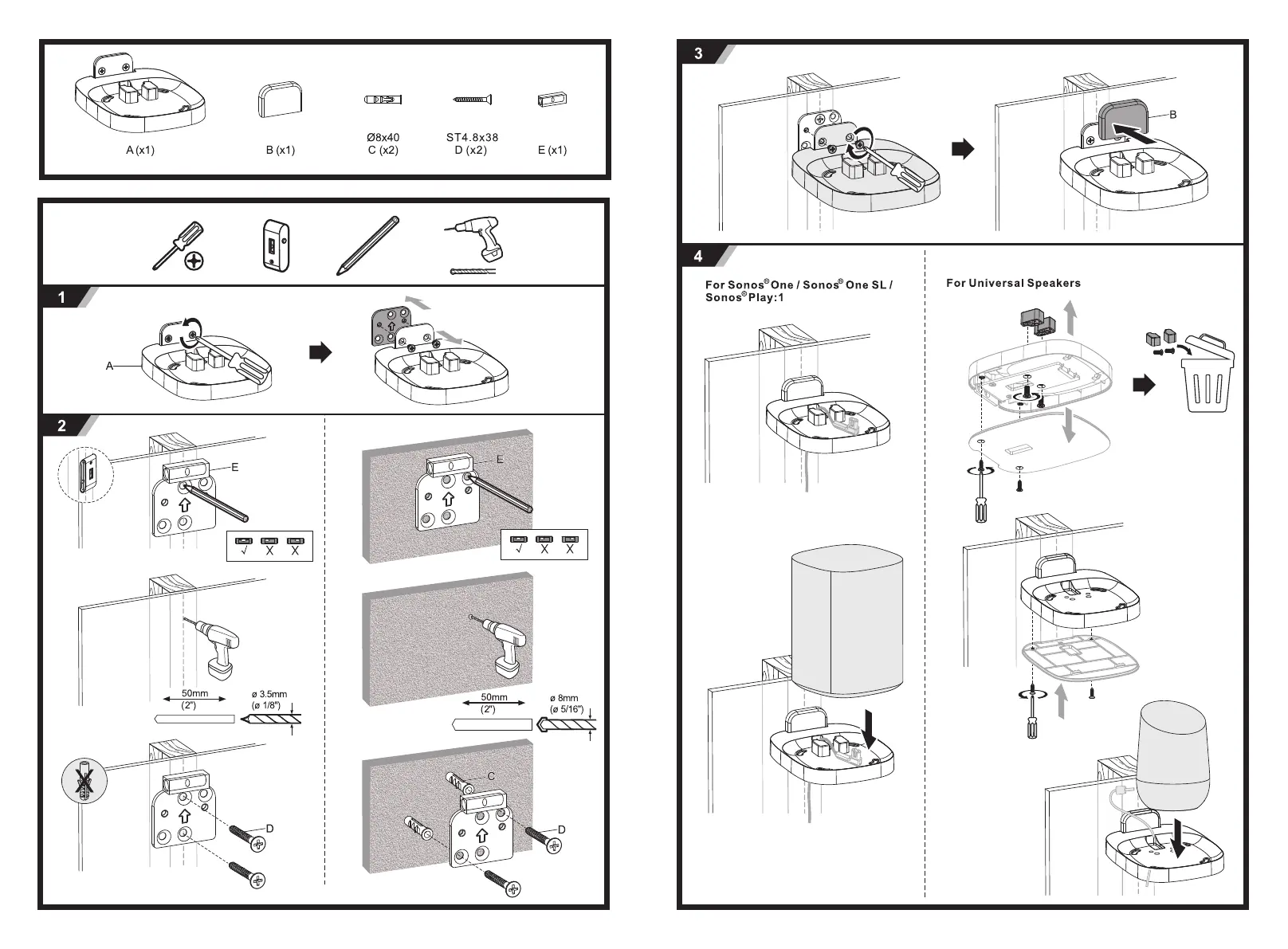 A (x1)

B (x1)

Ø8x40
C (x2)

ST4.8x38
D (x2)

E (x1)

1

A

2

E

√ X X

50mm
(2")

ø 3.5mm
(ø 1/8")

D

E

√ X X

50mm
(2")

ø 8mm
(ø 5/16")

C

D

3

B

4

For Sonos® One / Sonos® One SL / Sonos® Play:1

For Universal Speakers