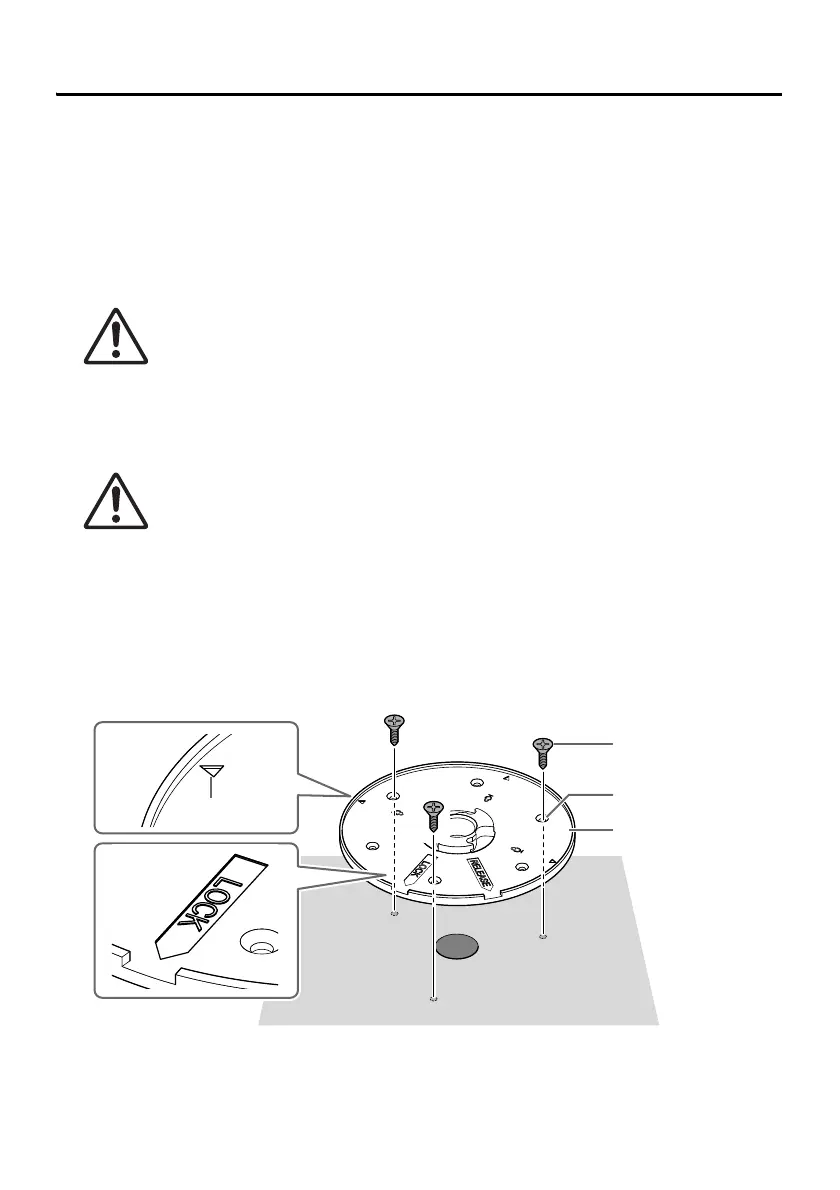 LOCK

LOCK

RELEASE