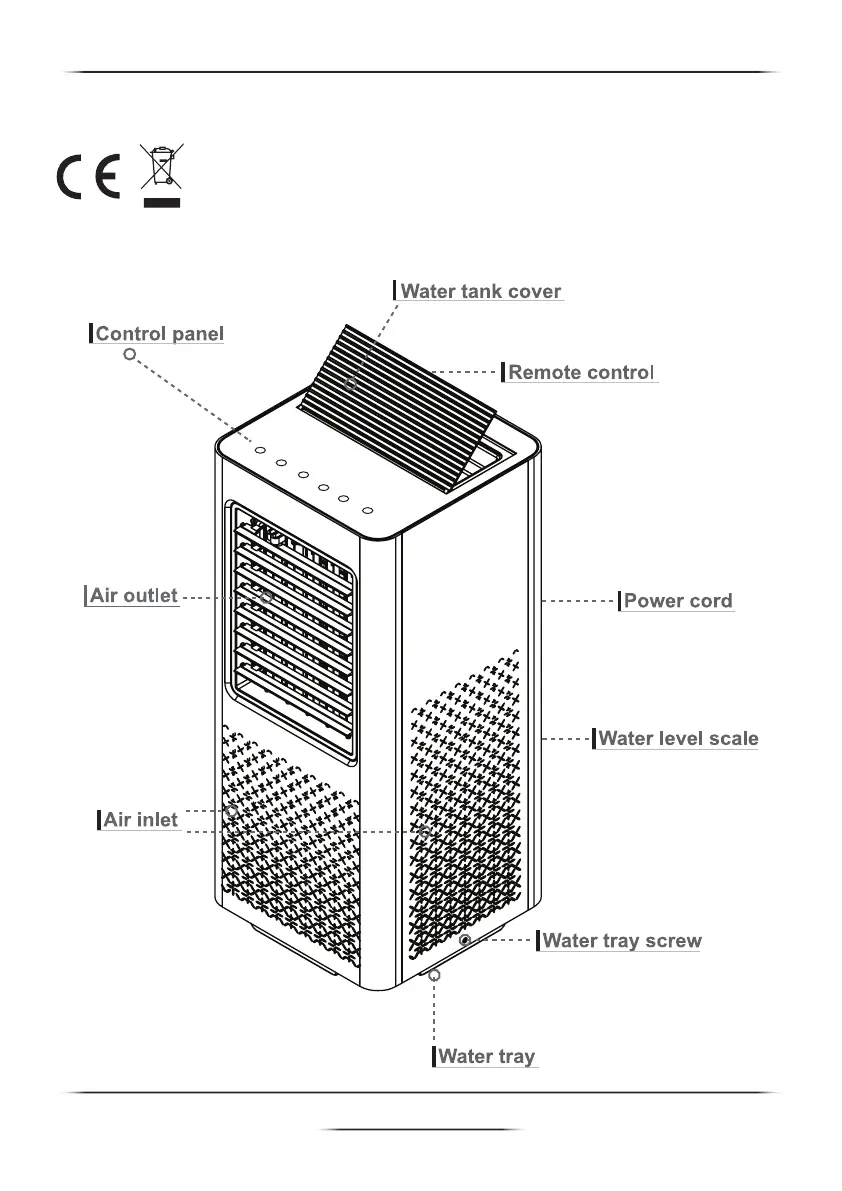 CE

Water tank cover

Control panel

Remote control

Air outlet

Power cord

Water level scale

Air inlet

Water tray screw

Water tray