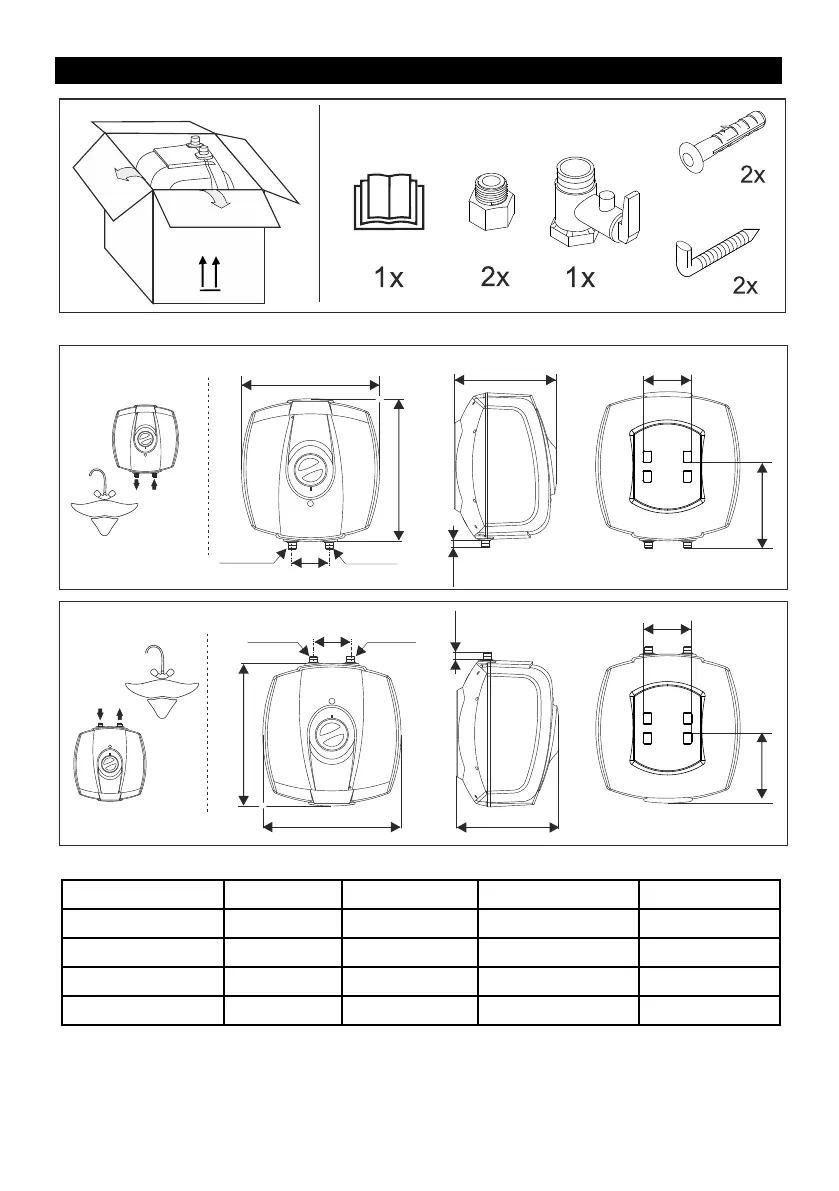 1x 2x 1x 2x 2x