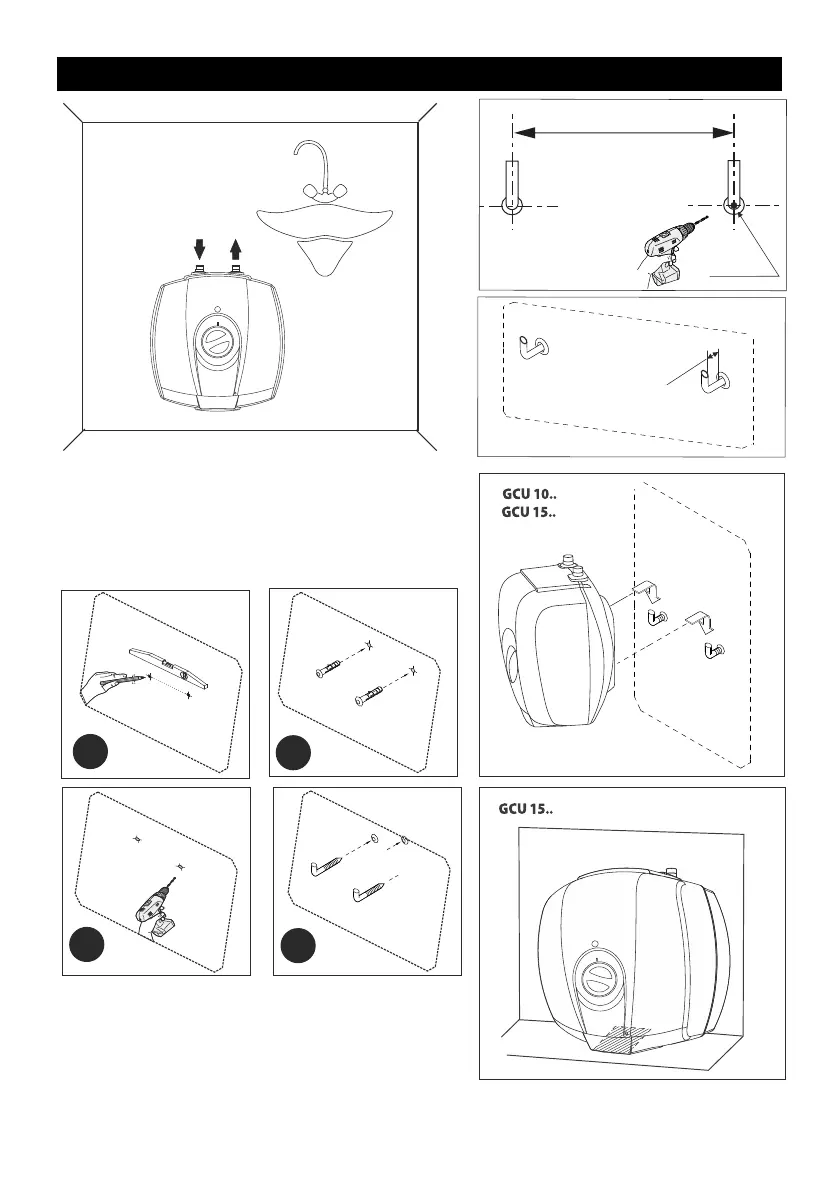 GCU 10..
GCU 15..

GCU 15..