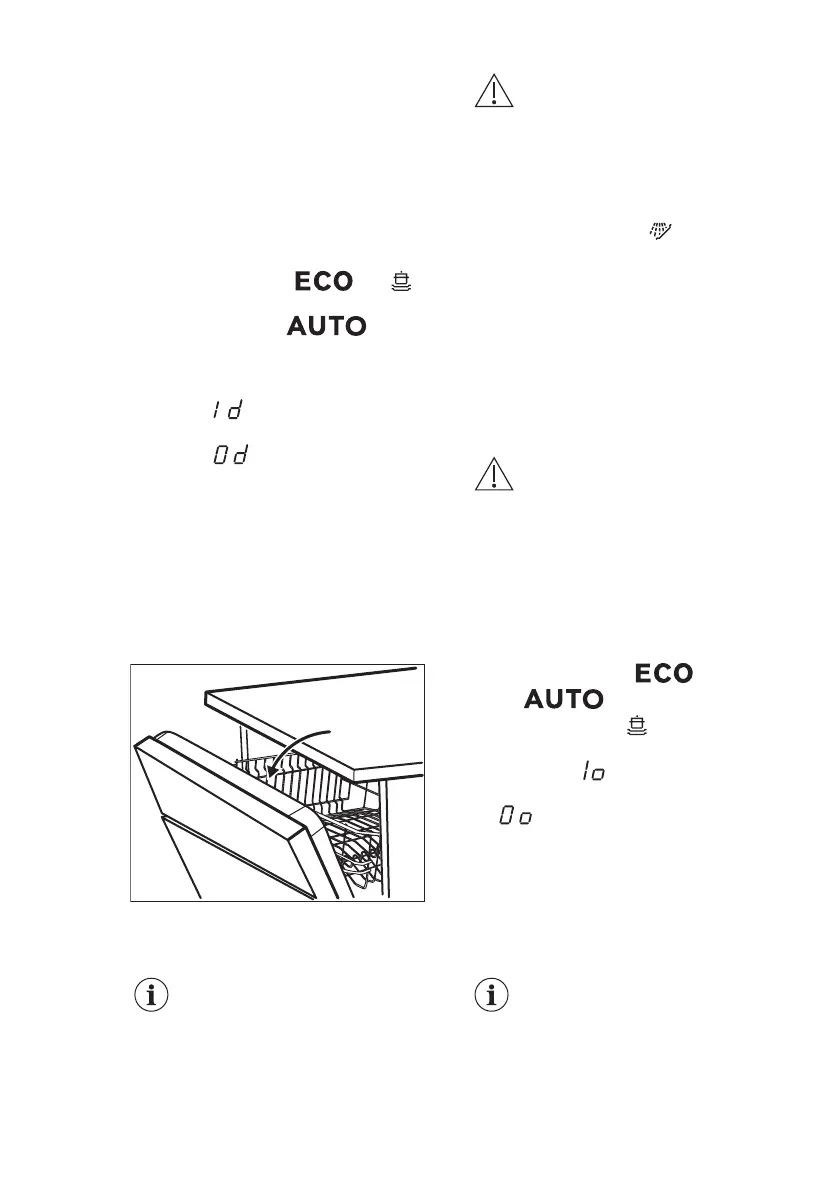 ECO
AUTO
1d
0d

ECO
AUTO
1o
0o