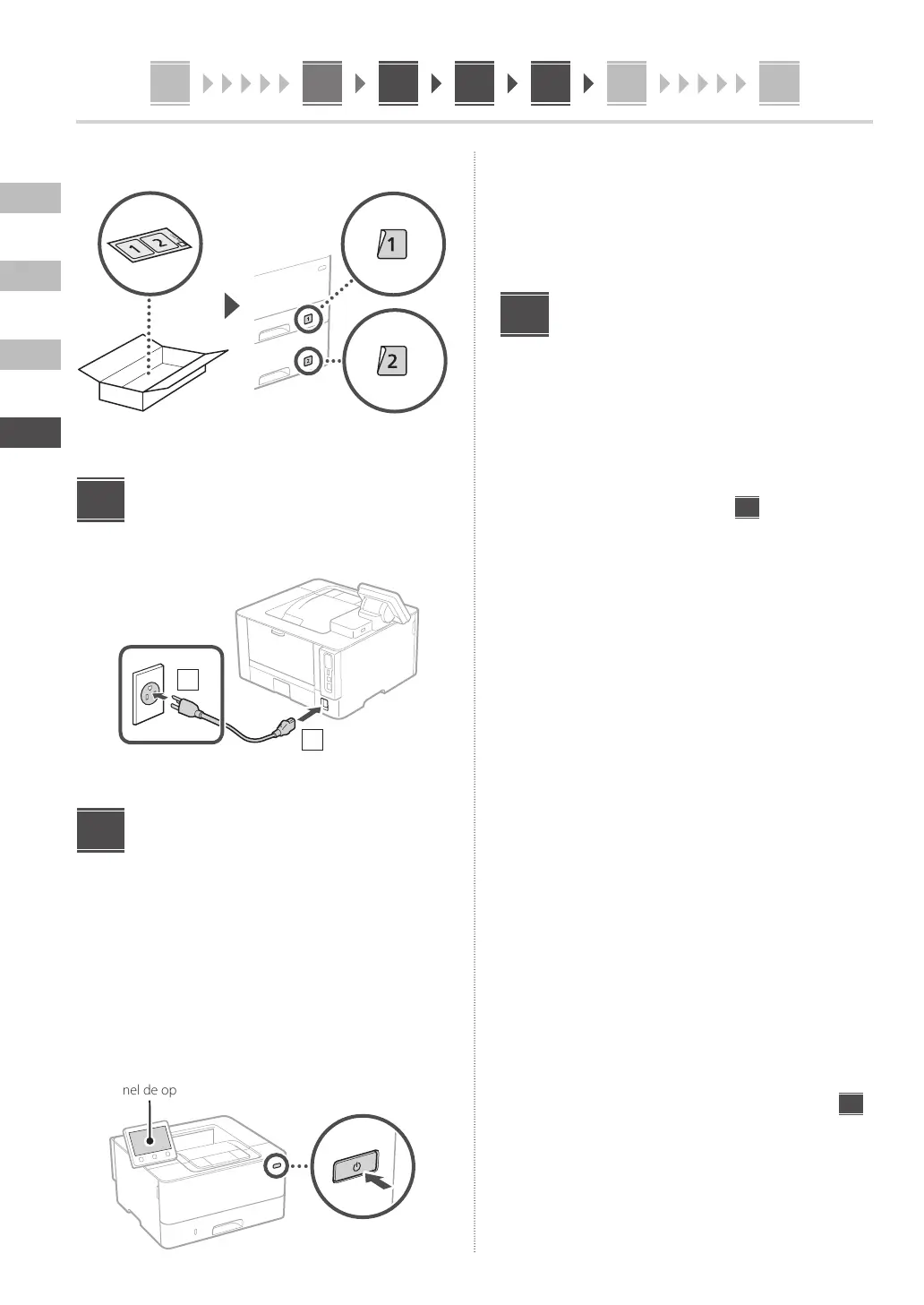 1 2

1

2

nel de op