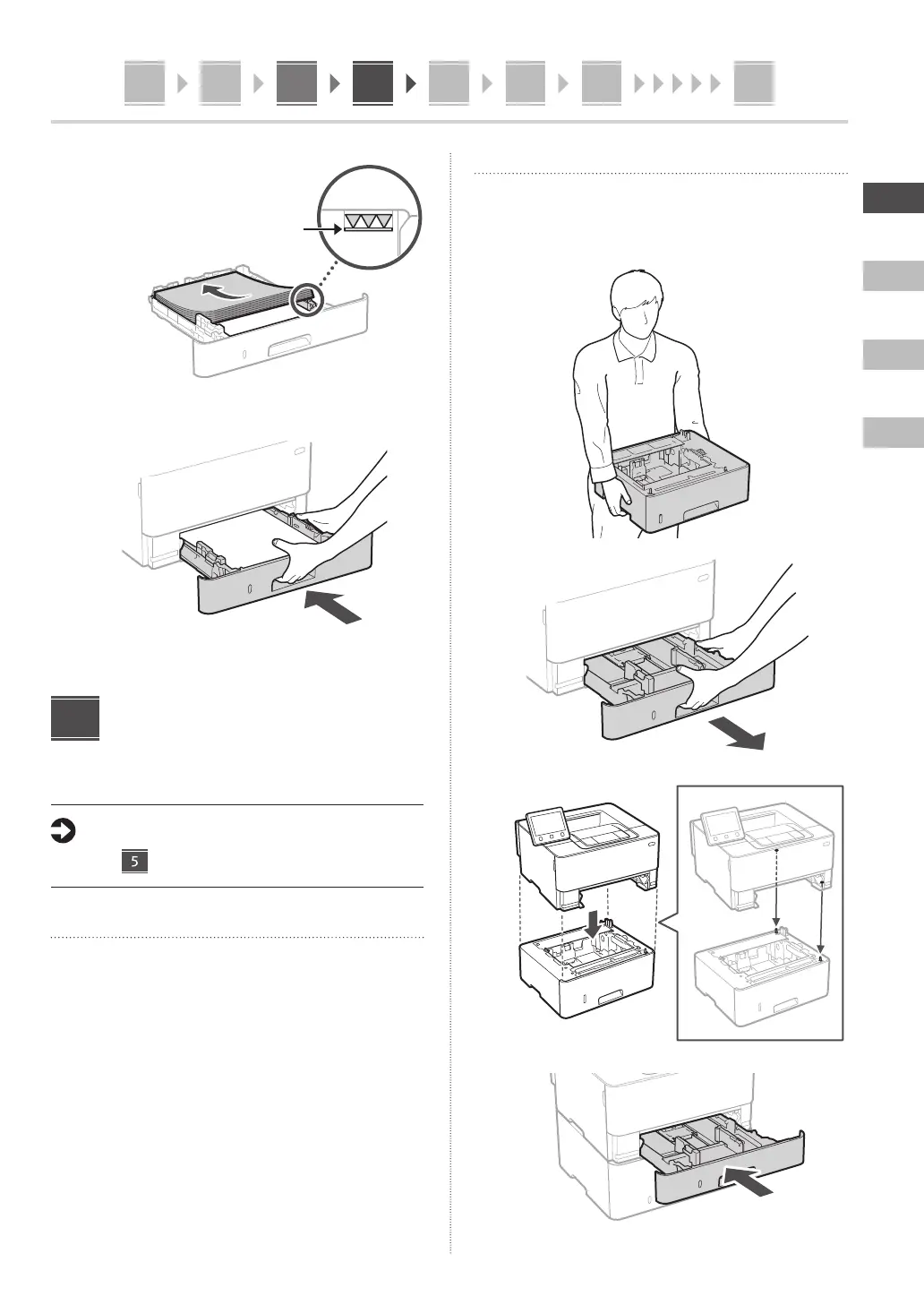 5