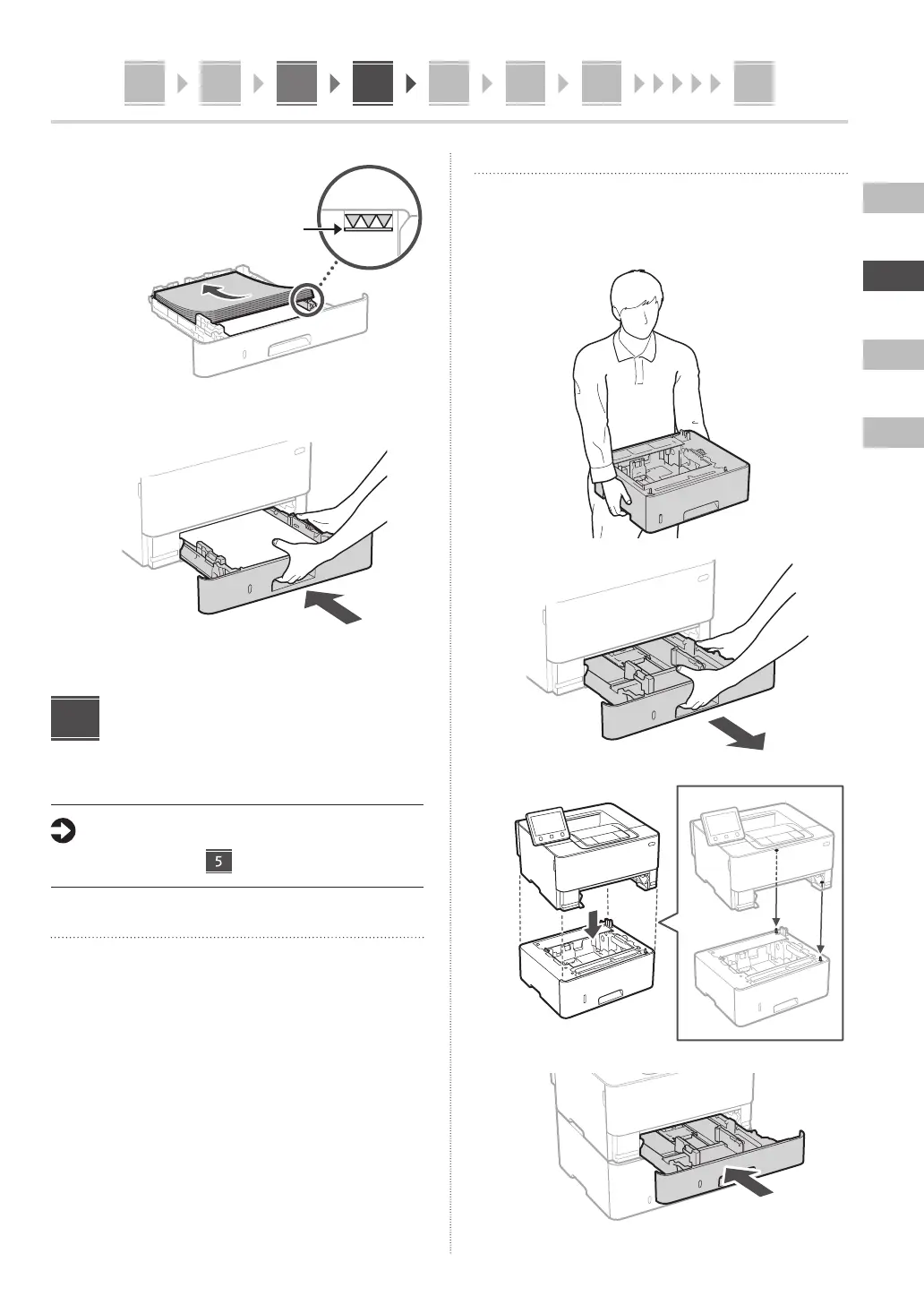 5