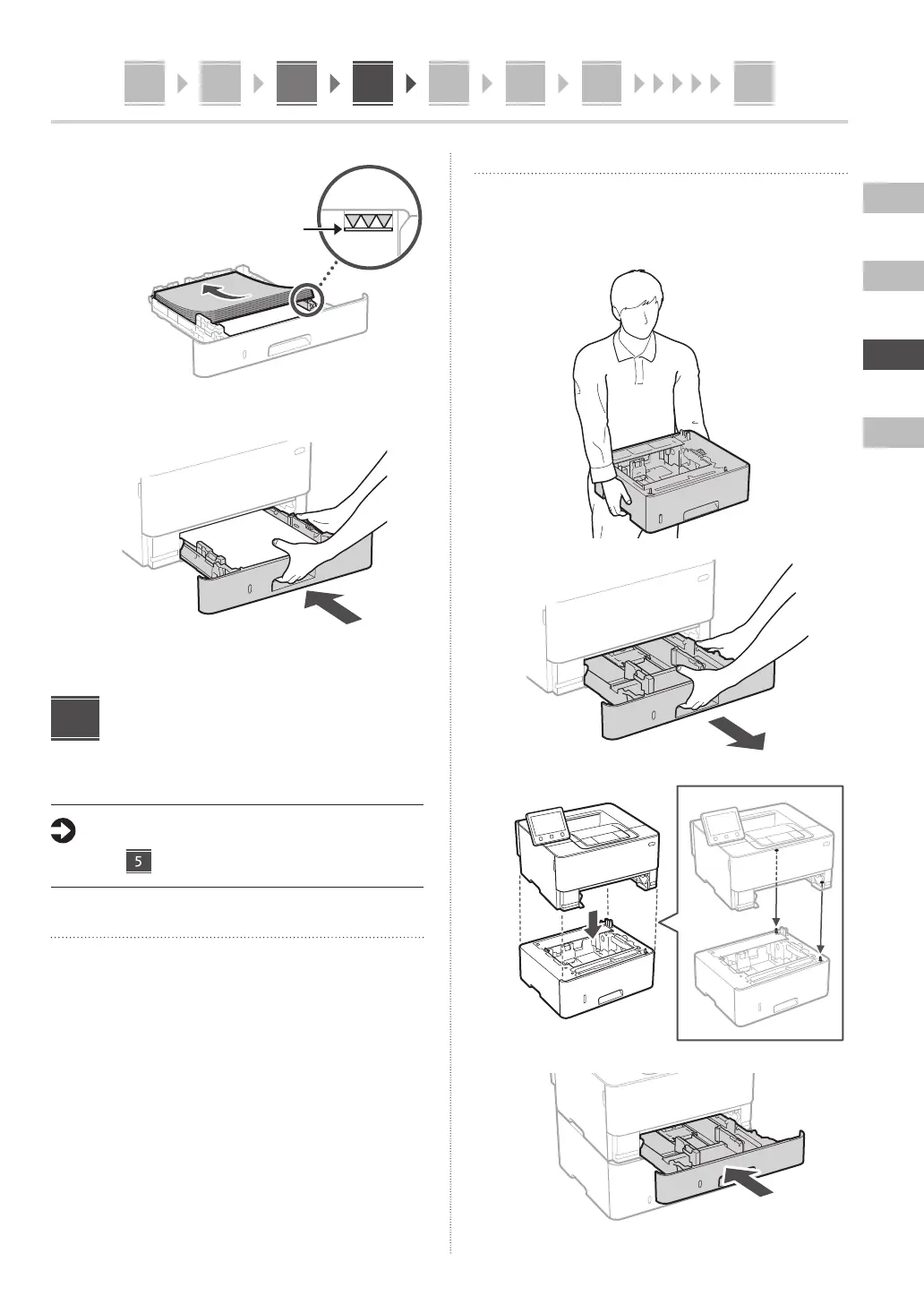 5