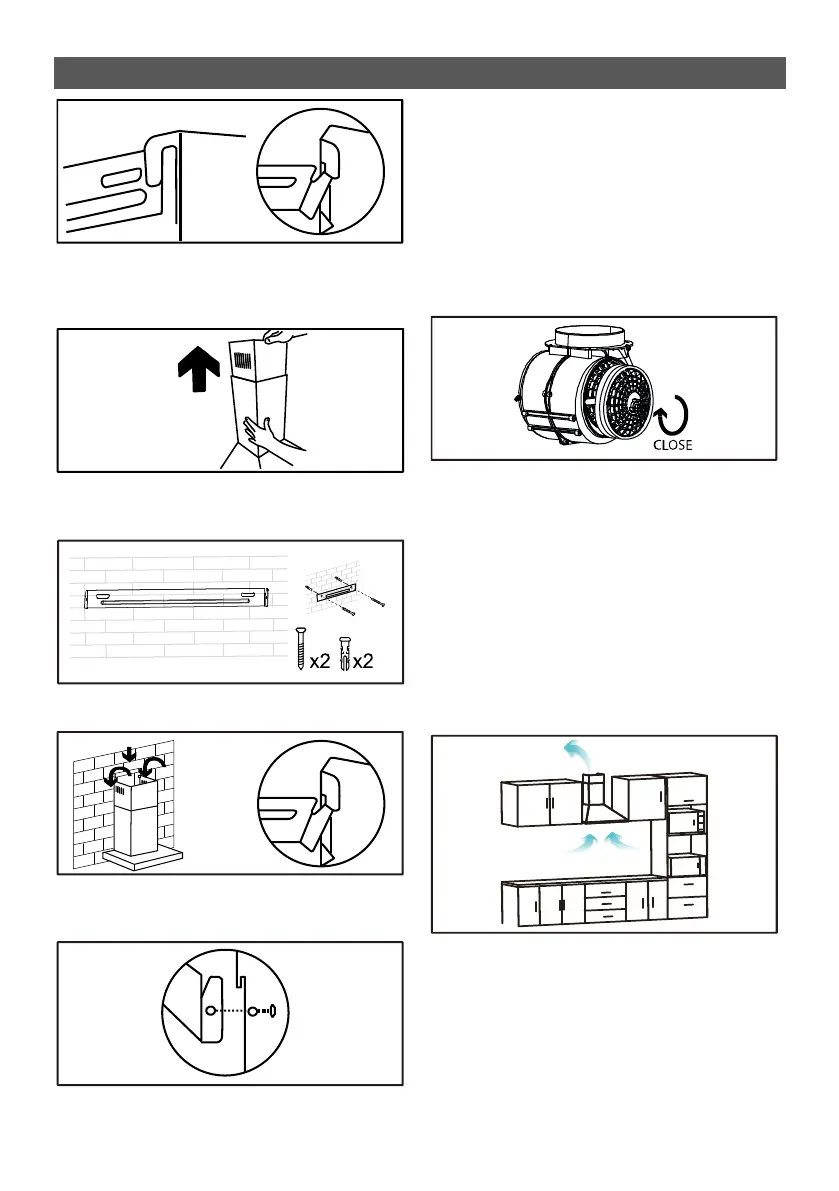 CLOSE

x2 x2