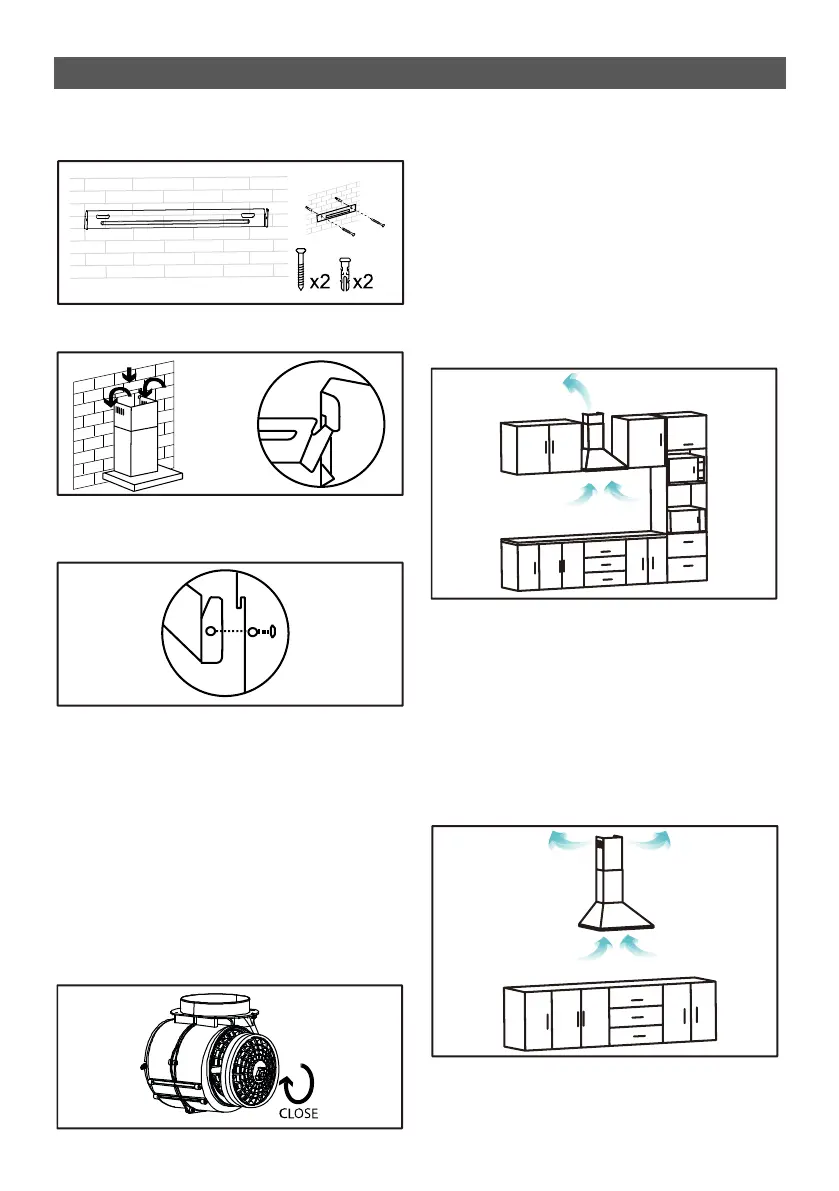 x2 x2

CLOSE