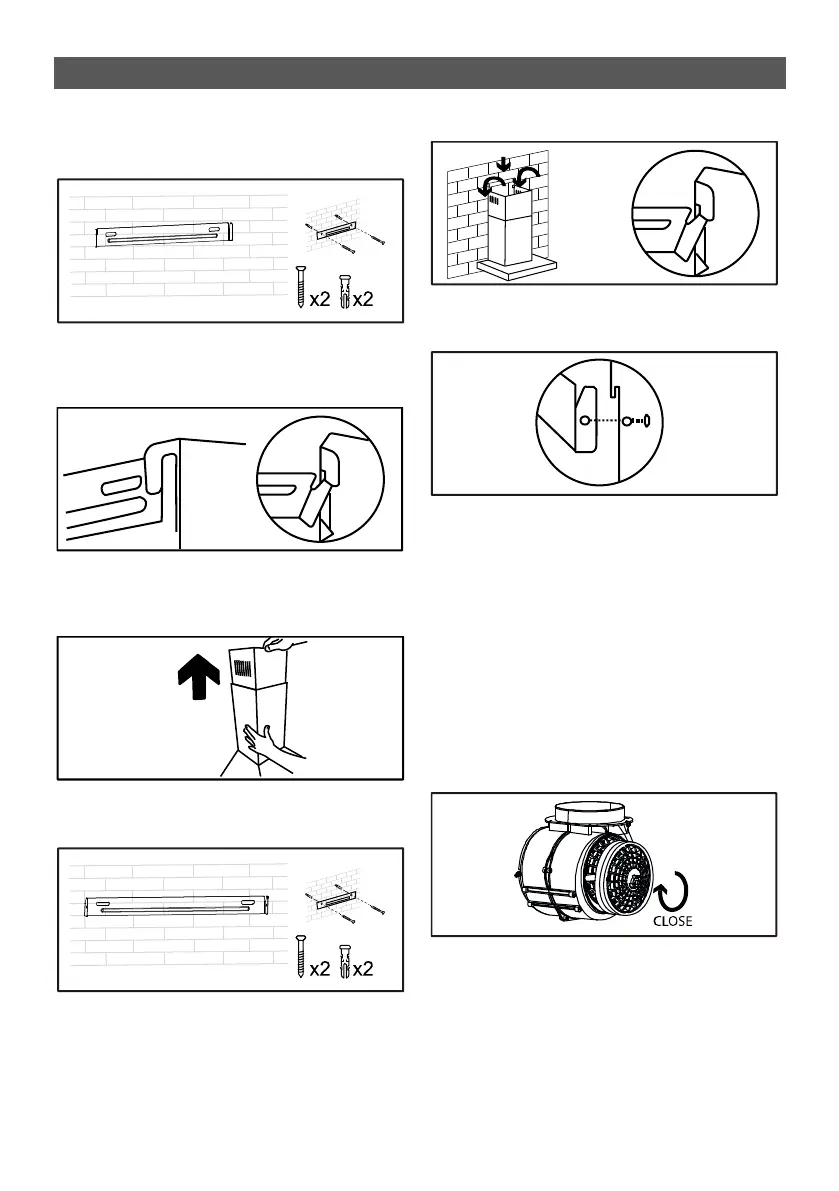 x2 x2

x2 x2

CLOSE