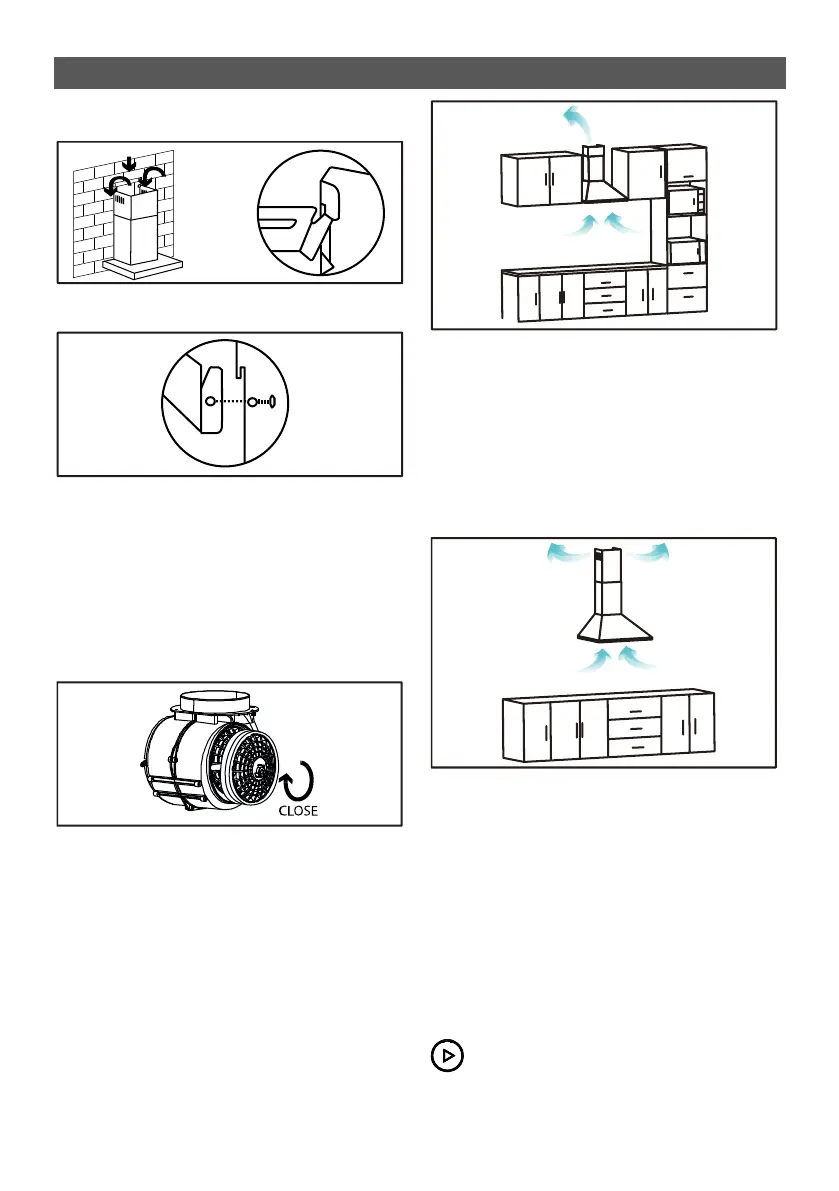 CLOSE