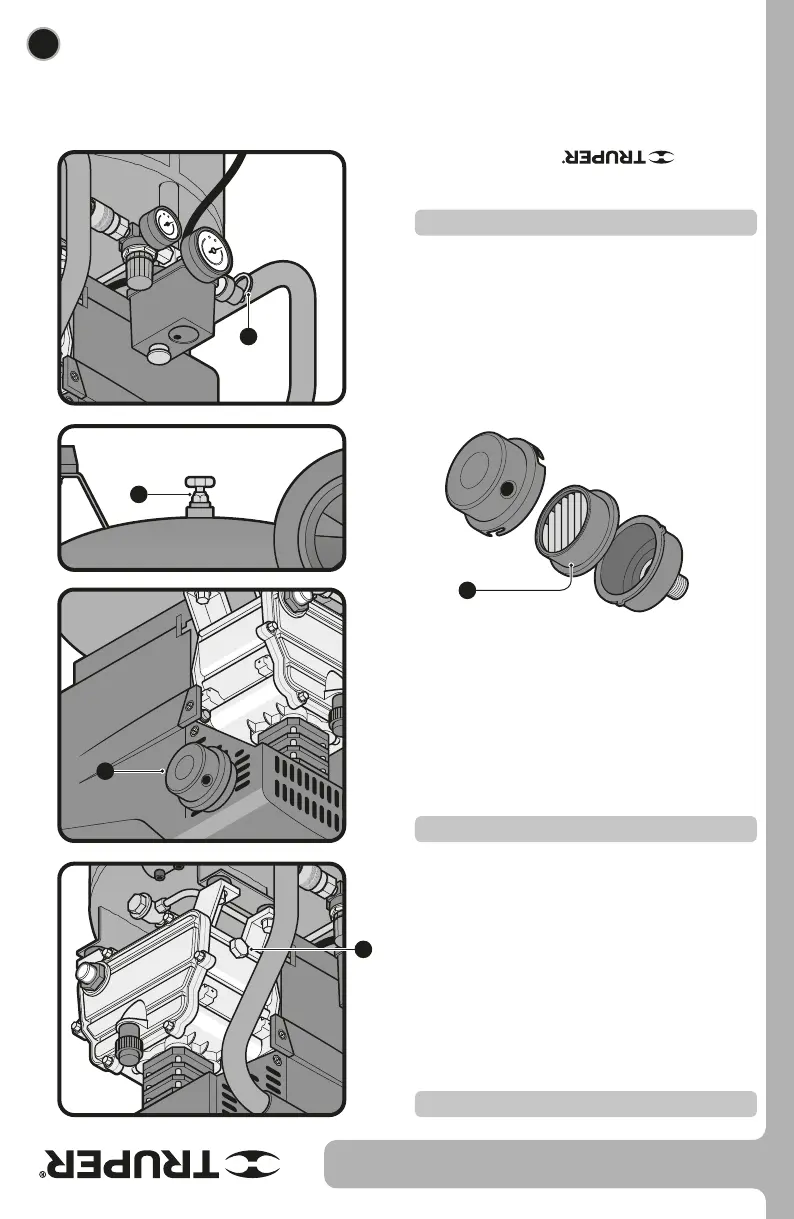 TRUPER®

TRUPER®