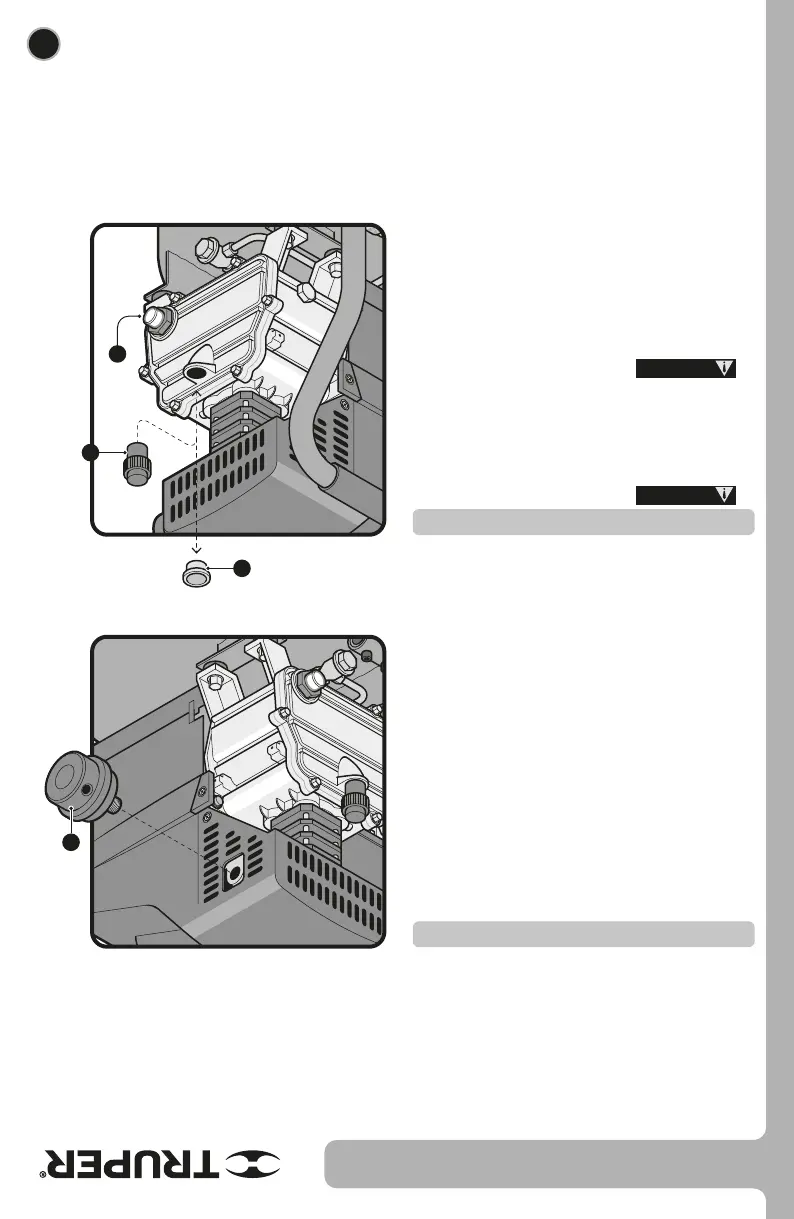 TRUPER®