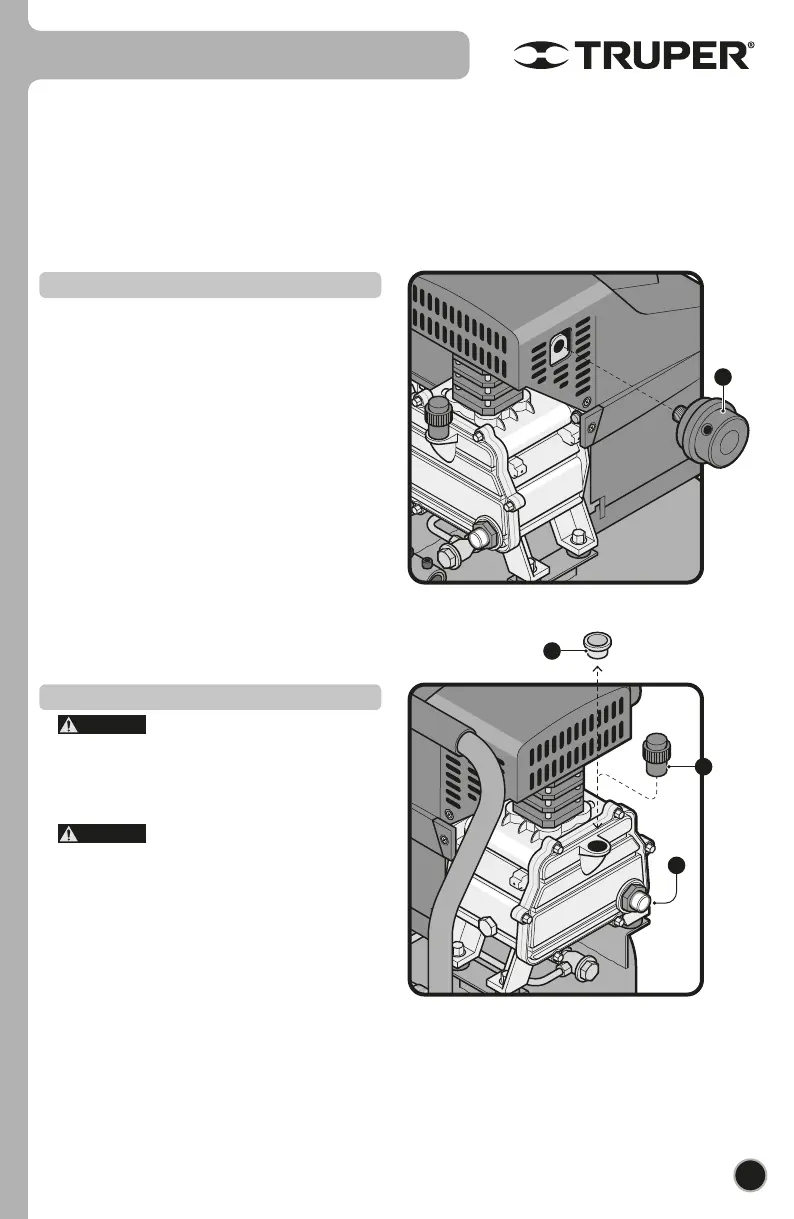 TRUPER®