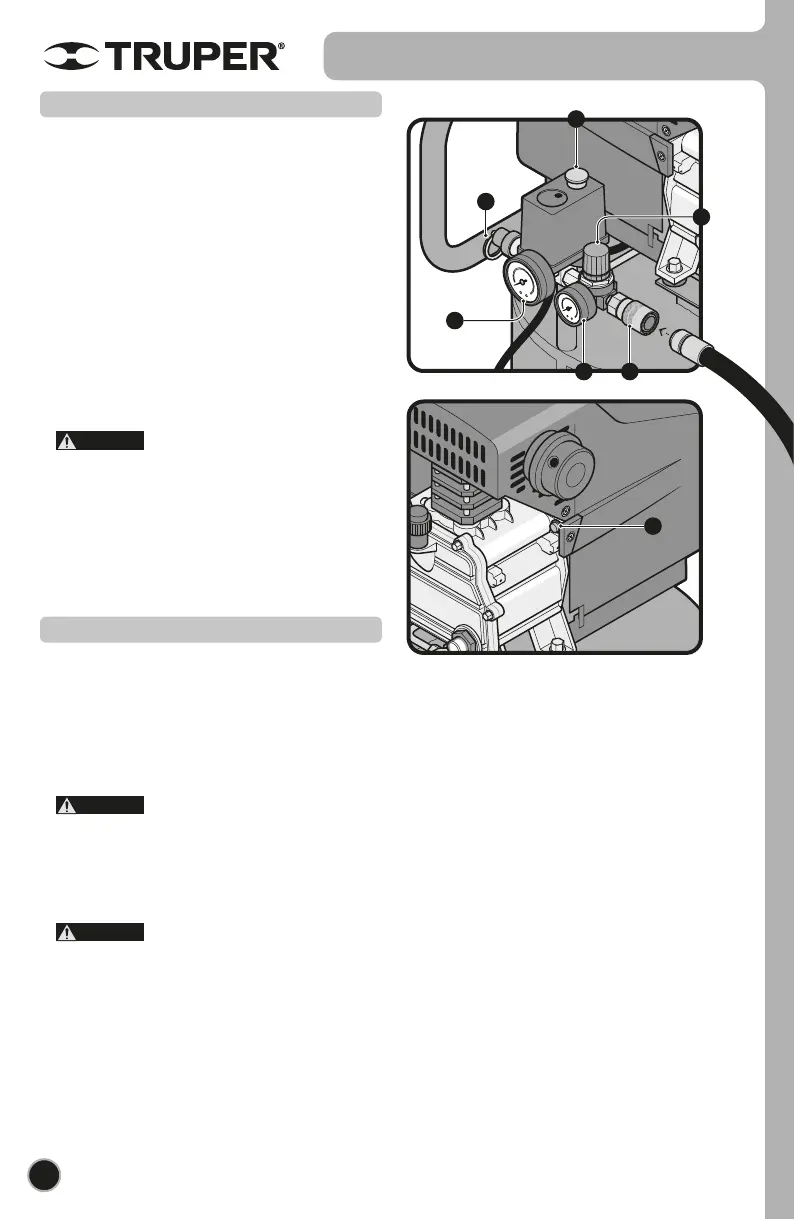 TRUPER®