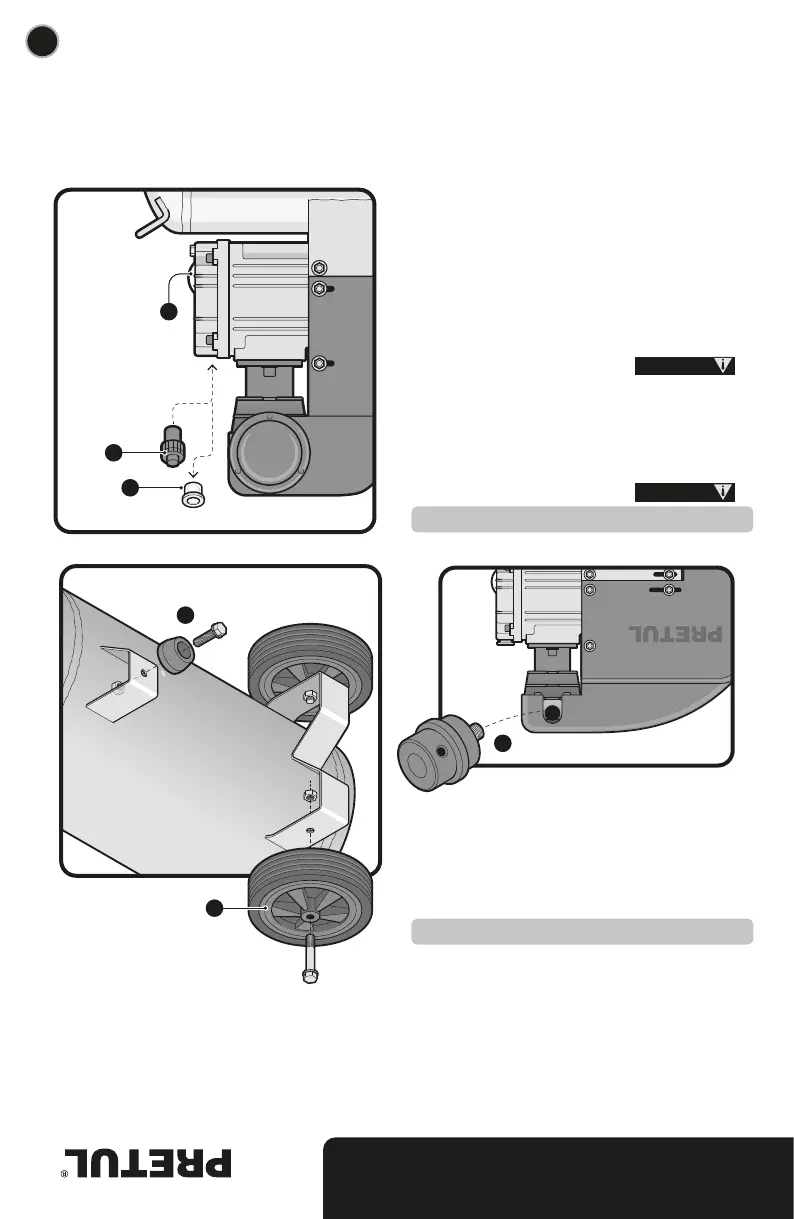 PRETUL

PRETUL®