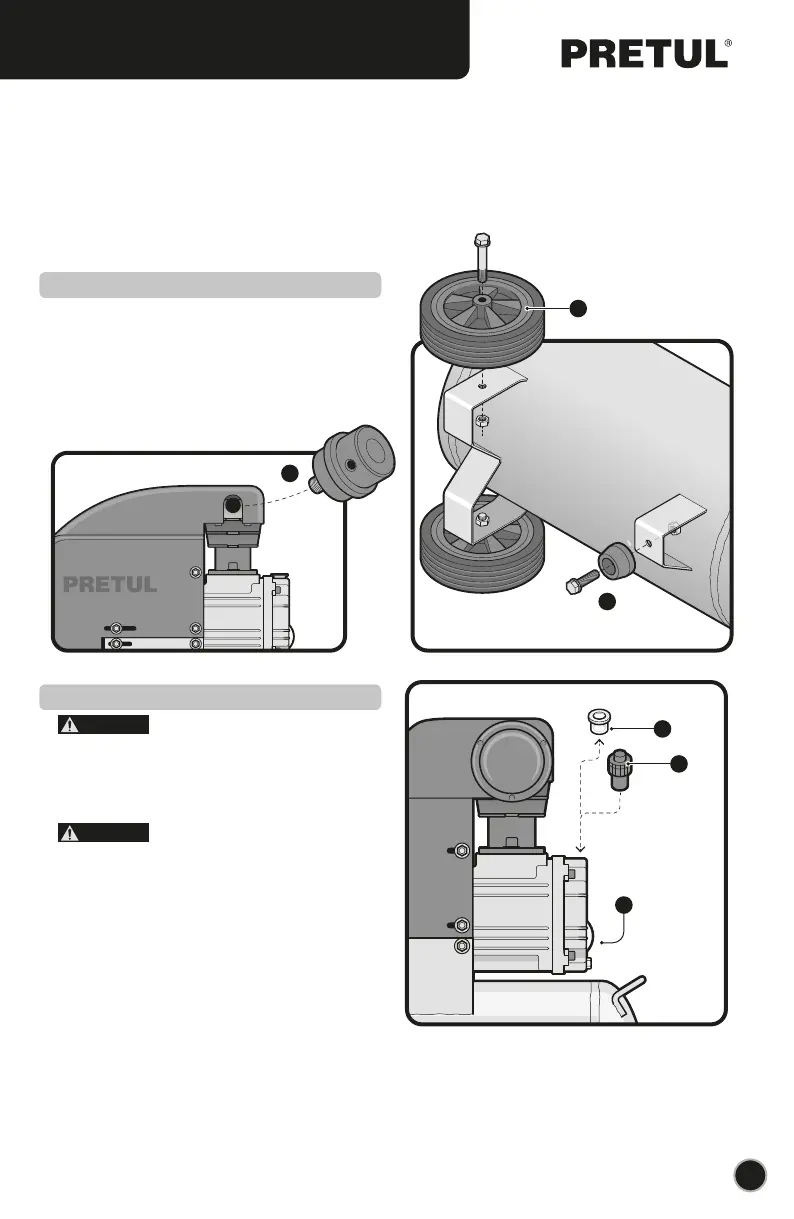 PRETUL®

PRETUL