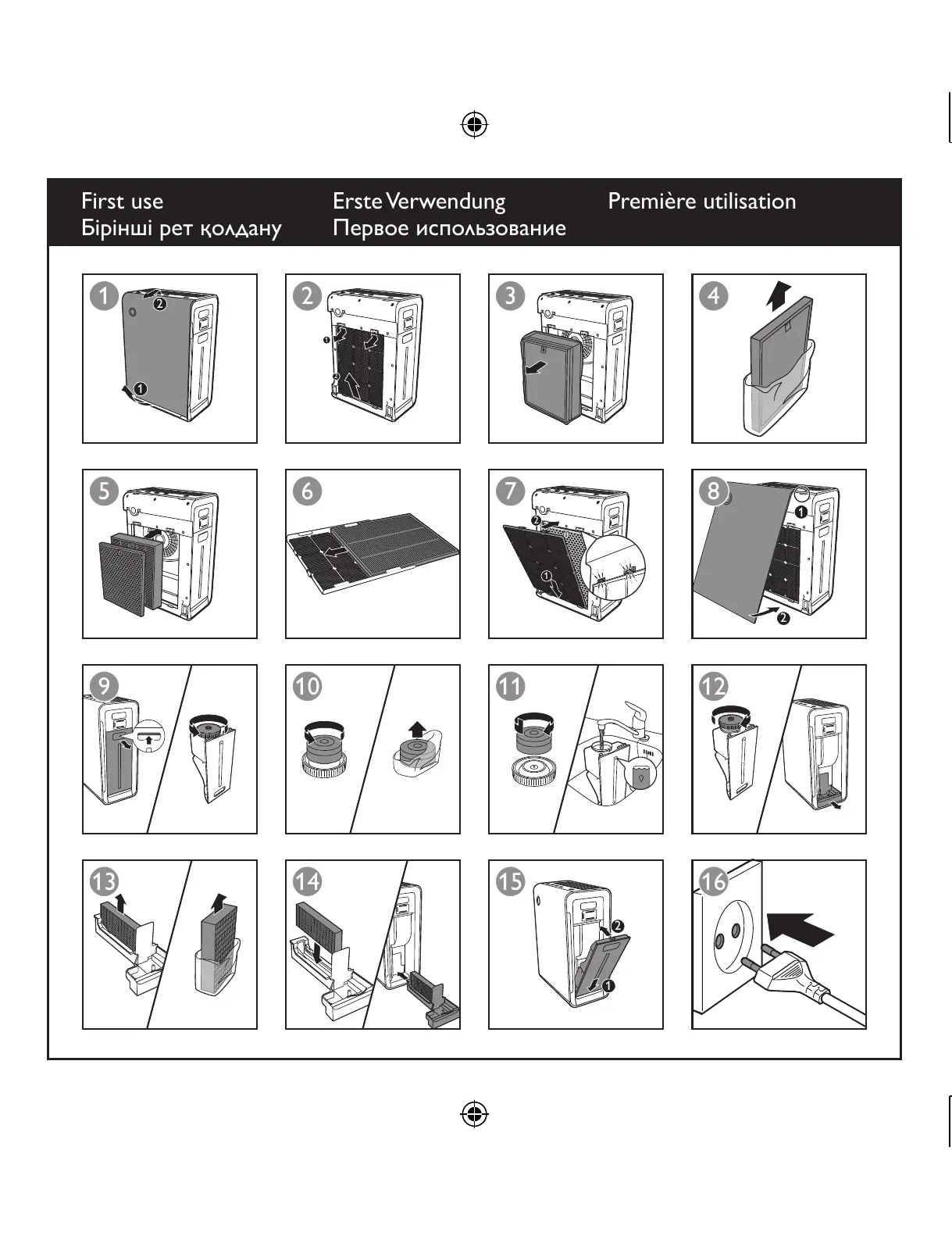 First use
Бірінші рет қолдану

Erste Verwendung
Первое использование

Première utilisation

1
2
1

2
1
2

3

4

5

6

7
2
1

8
1
2

9

10

11

12

13

14

15
2
1

16