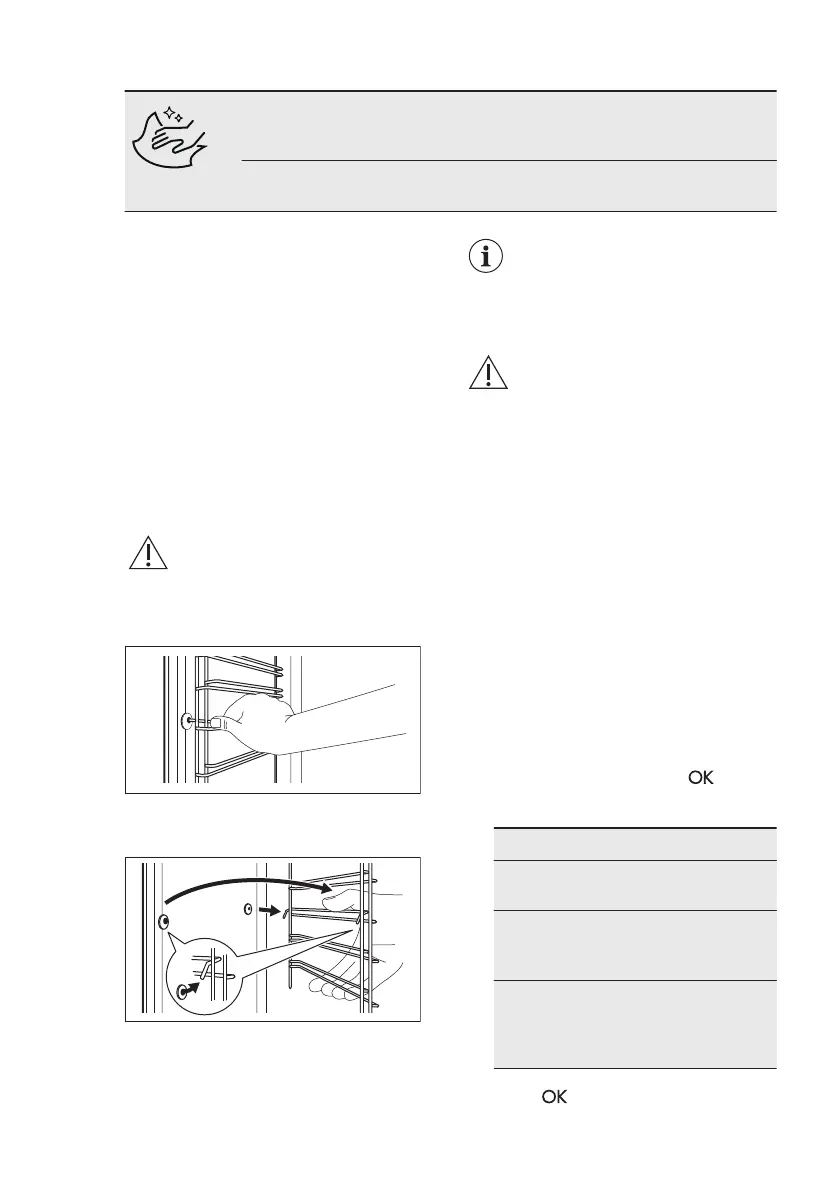 OK

OK